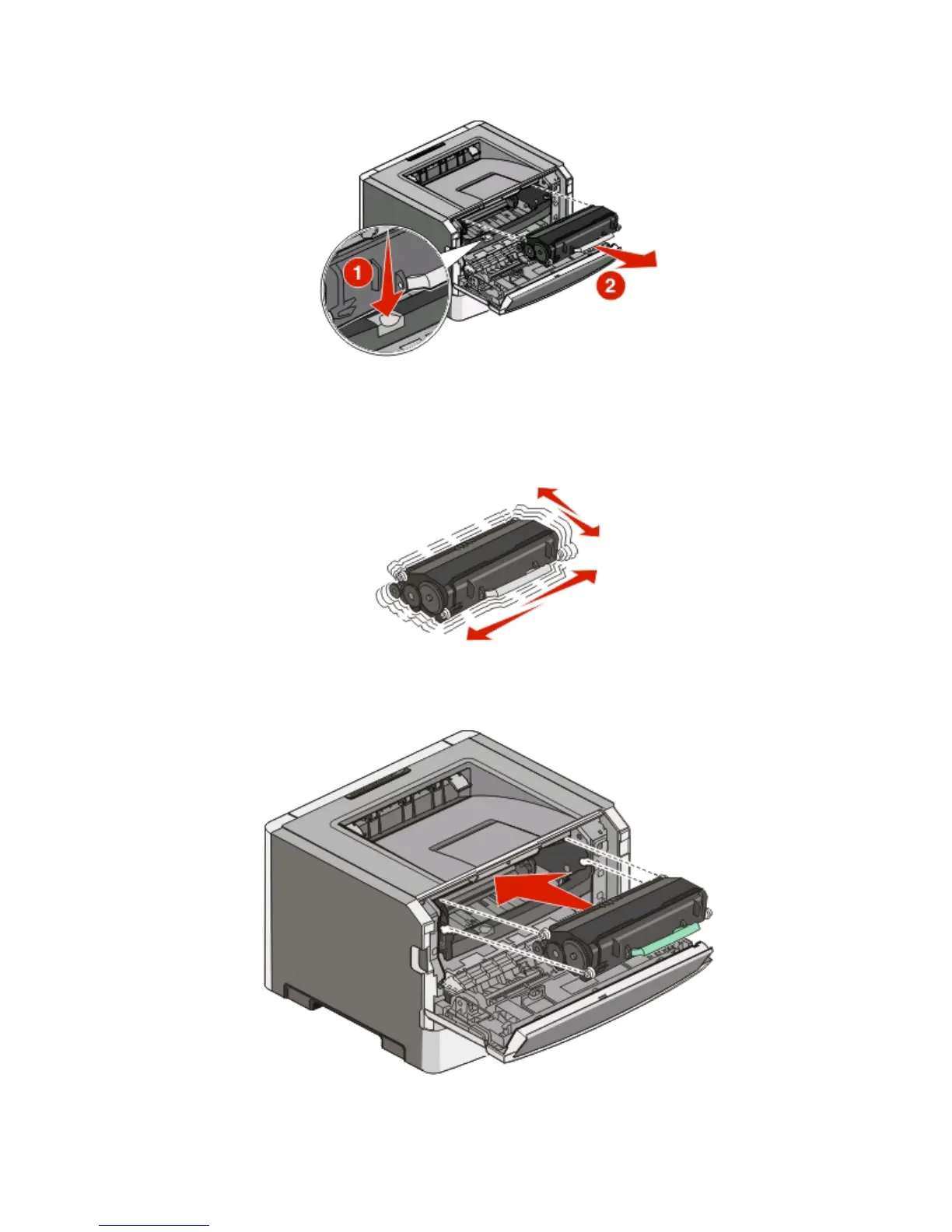 1
2