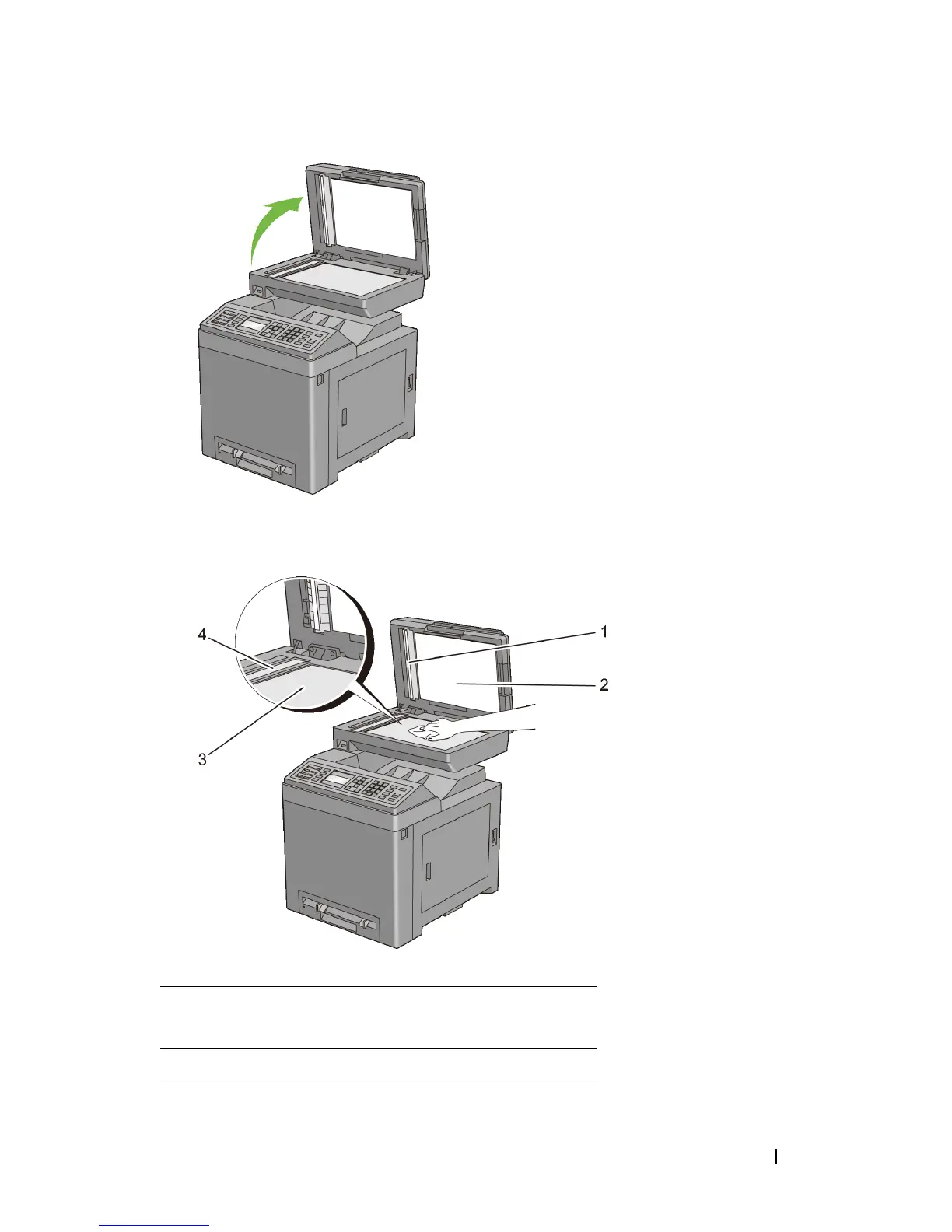 4

1

2

3