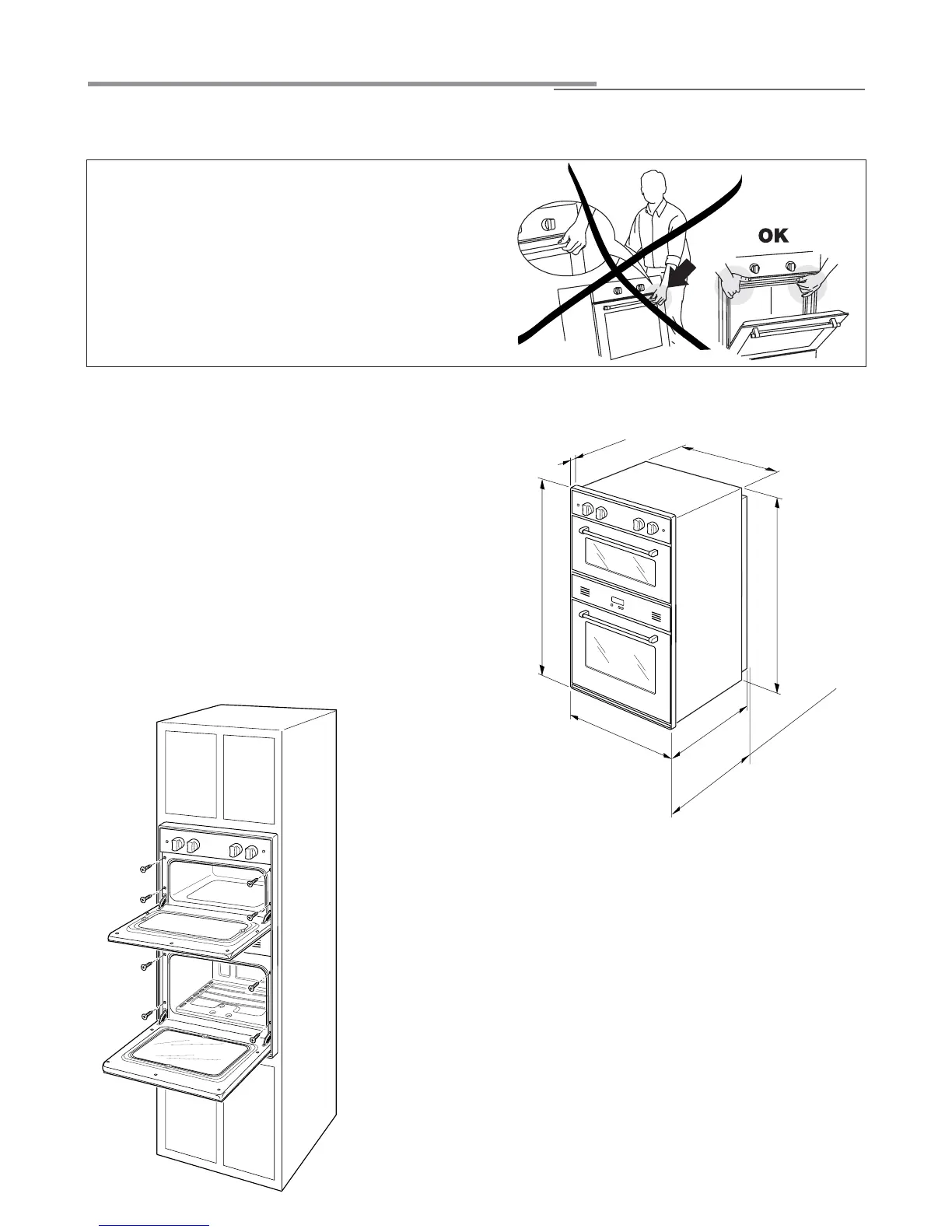 OK