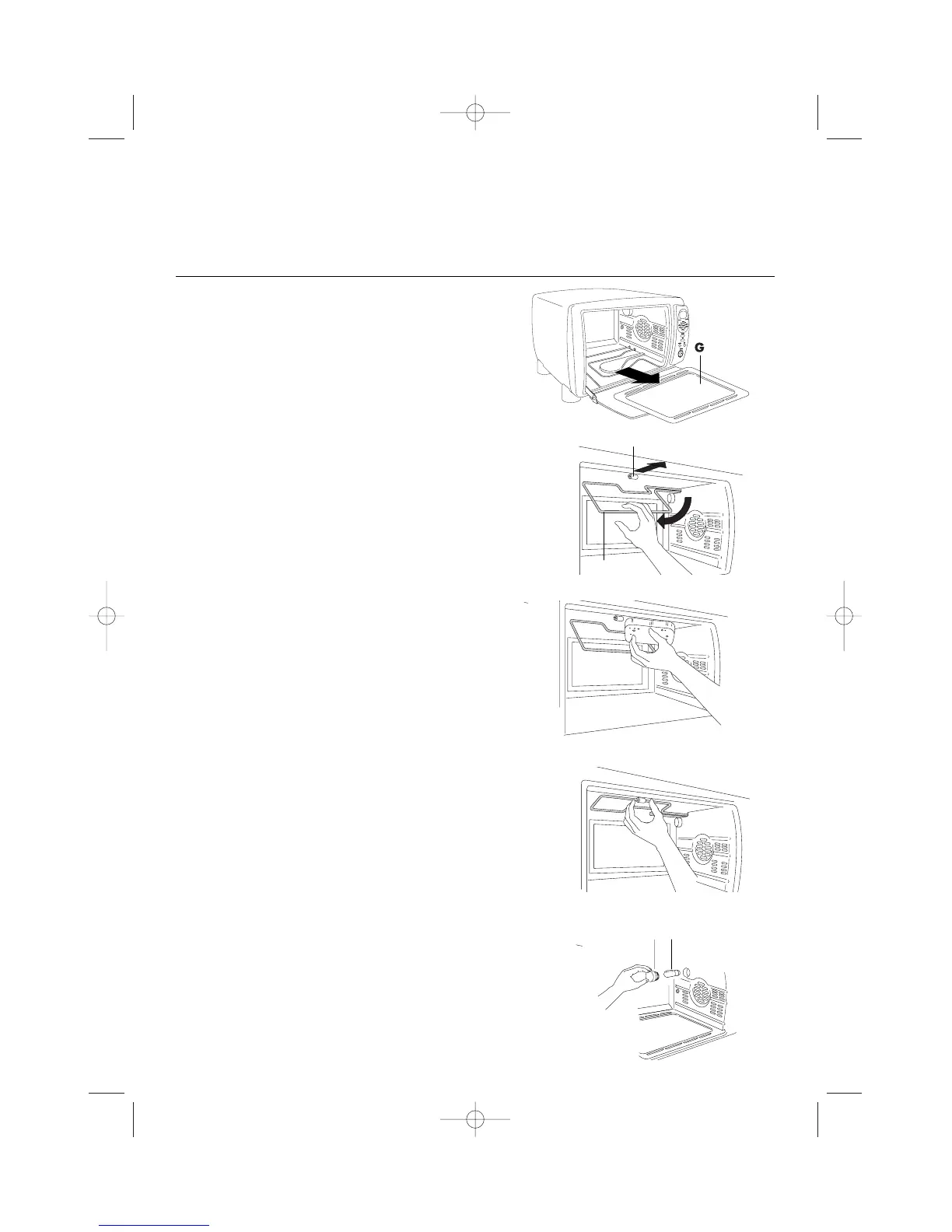 G