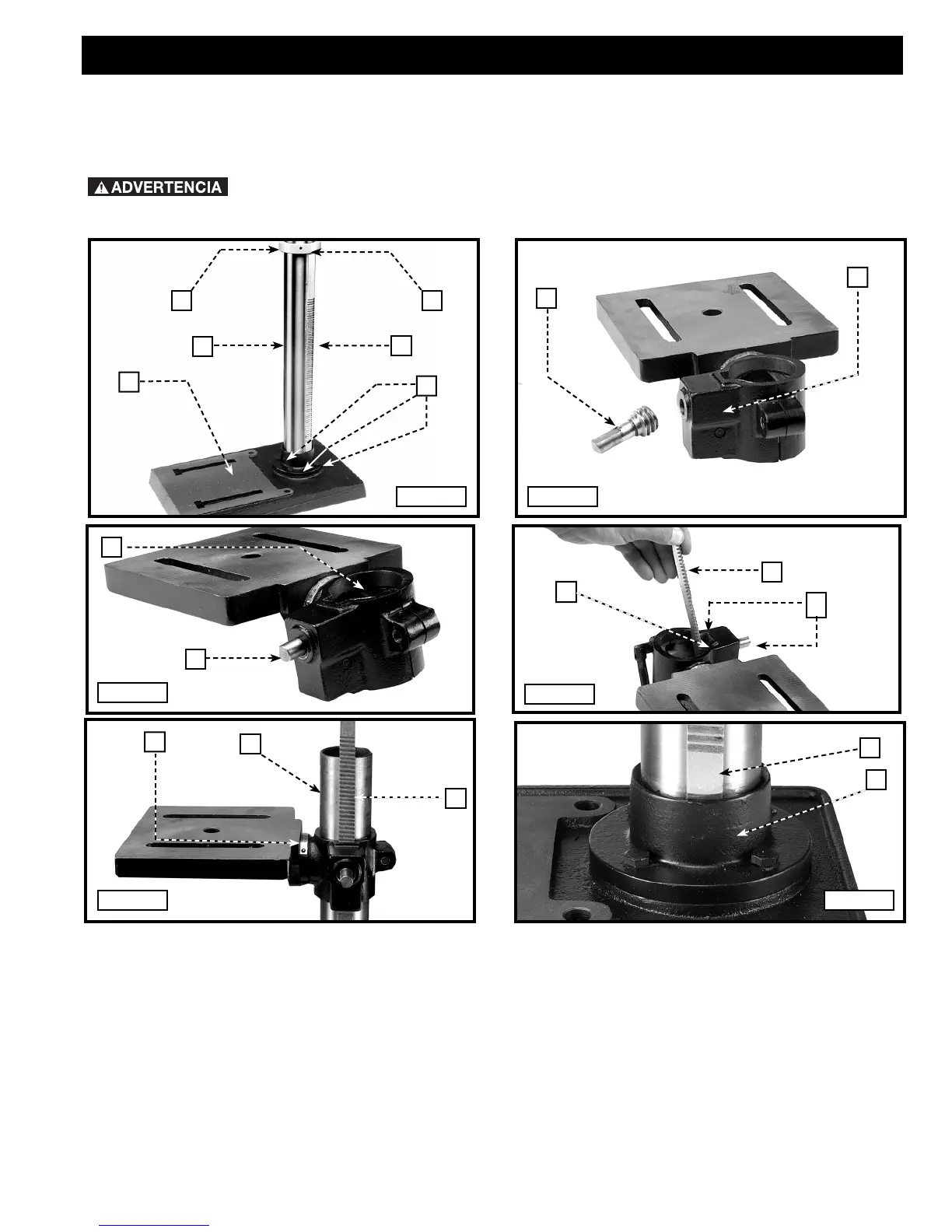 ADVERTENCIA