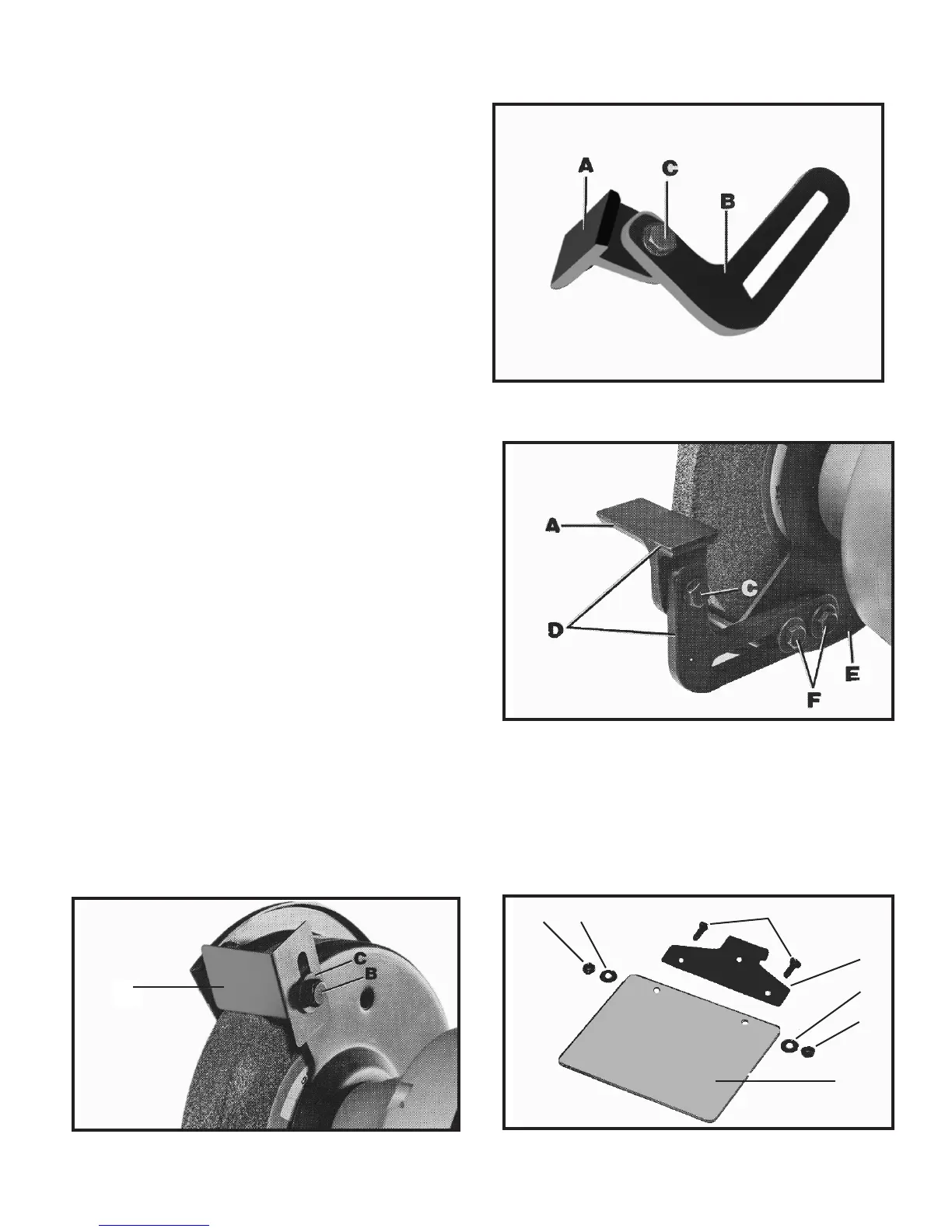 A
C
B

A
C
D
E
F

C
B