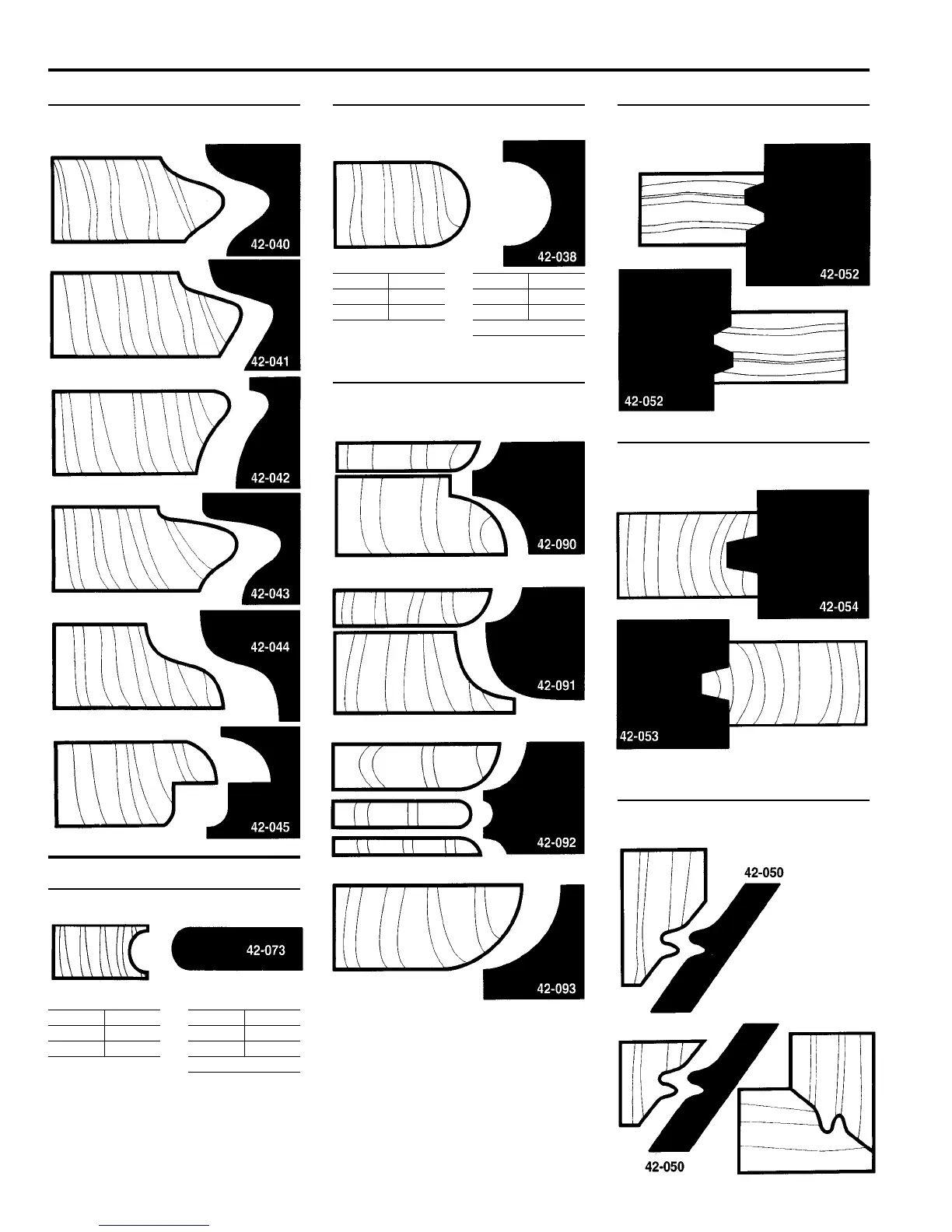 42-040

42-041

42-042

42-043

42-044

42-045

42-073

42-038

42-090

42-091

42-092

42-093

42-052

42-052

42-054

42-053

42-050

42-050