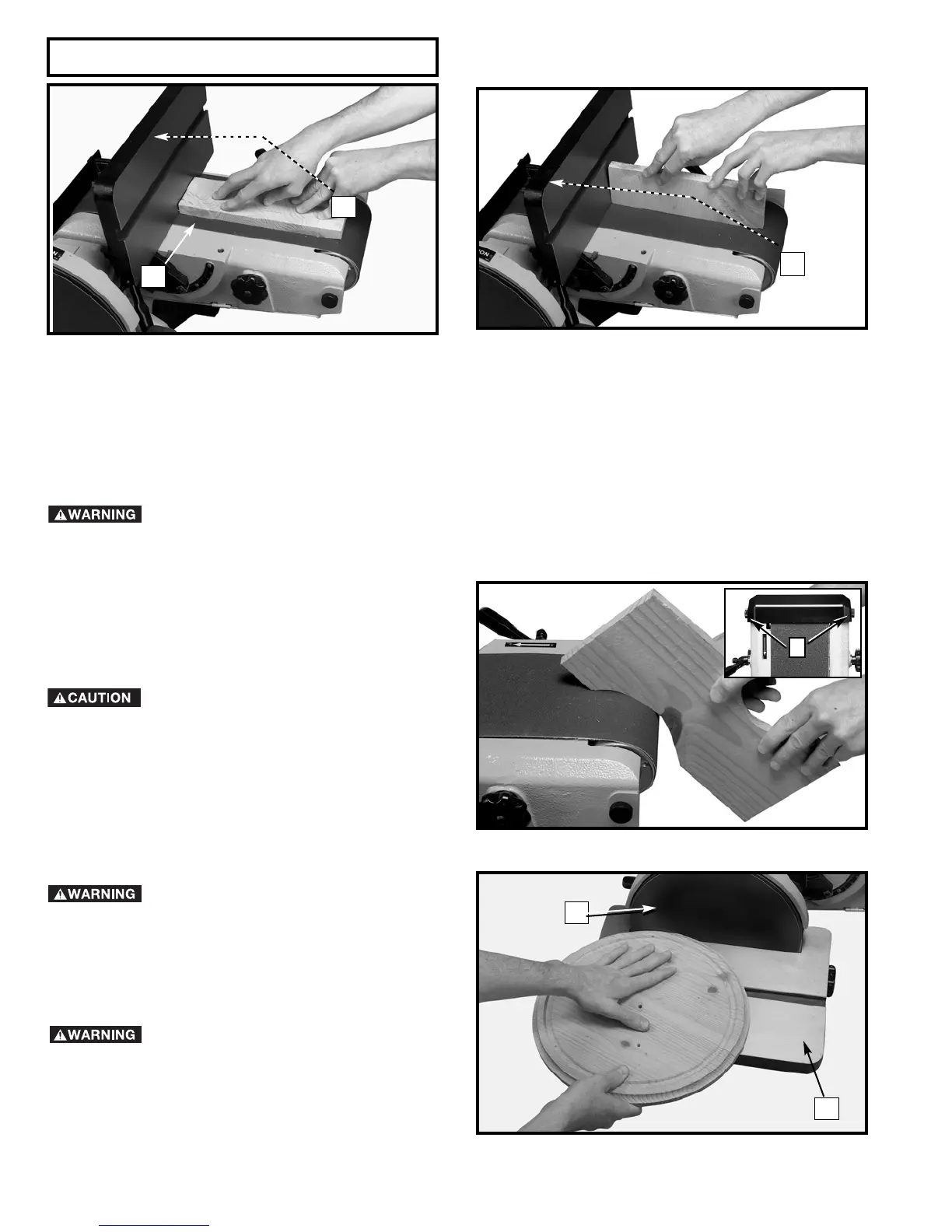 WARNING

CAUTION

WARNING

WARNING