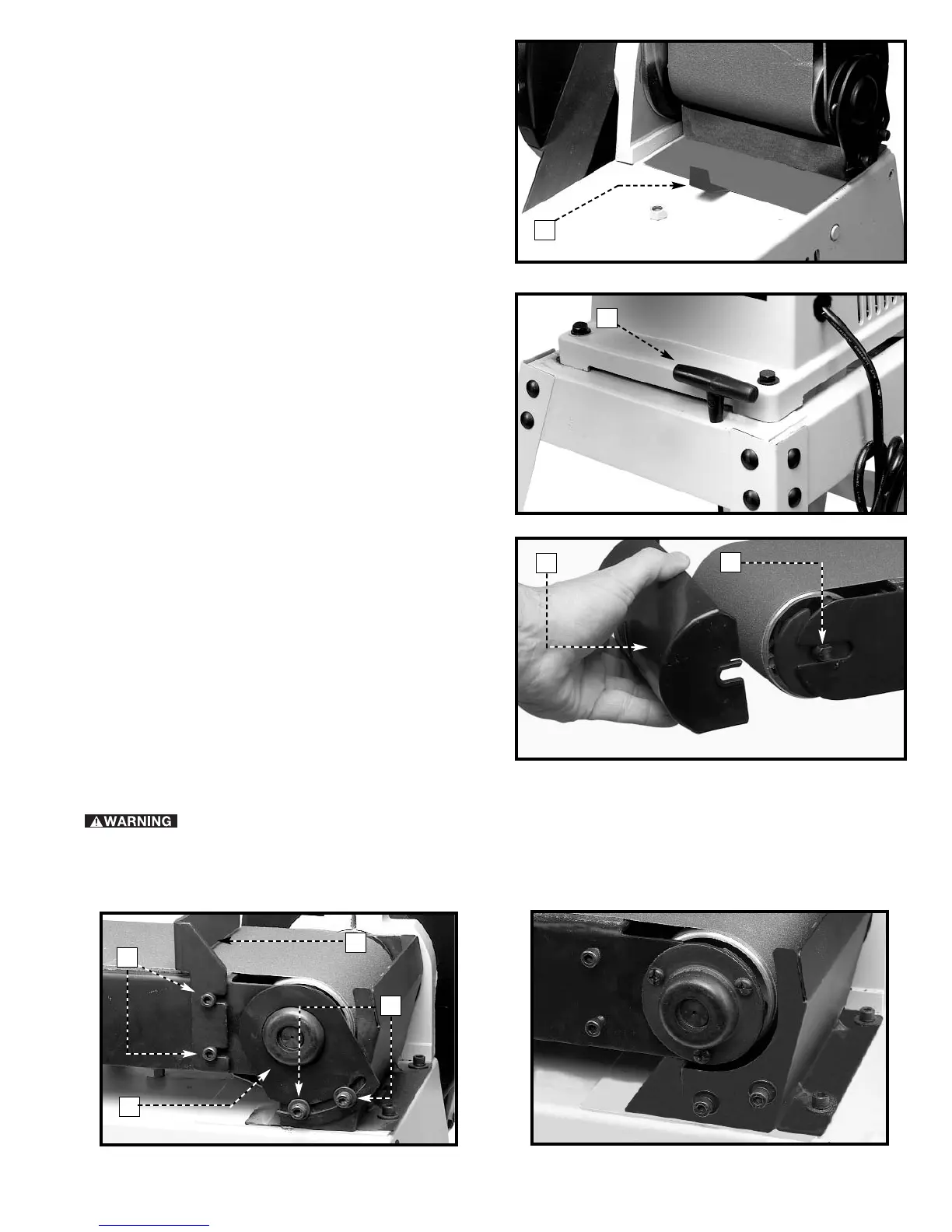 WARNING