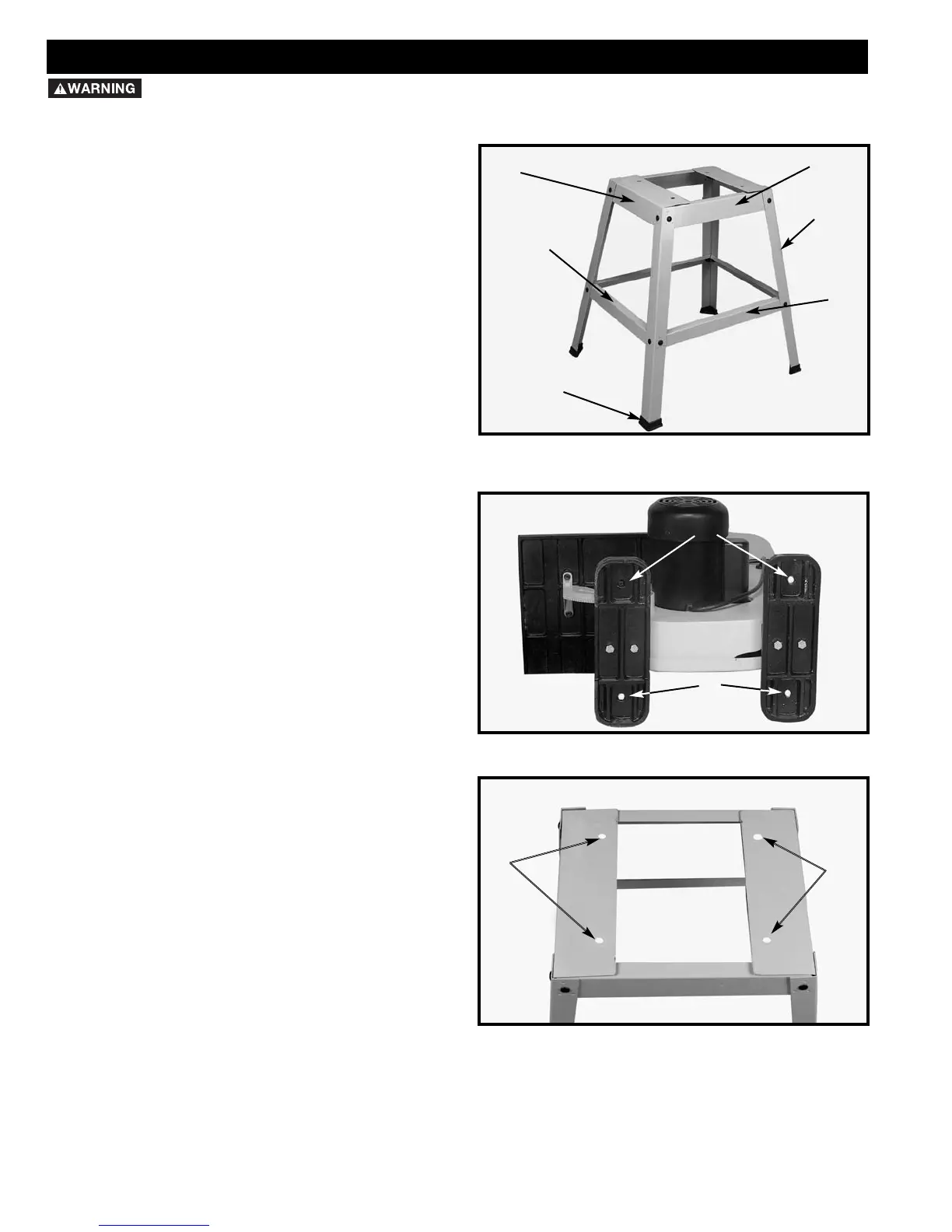 WARNING