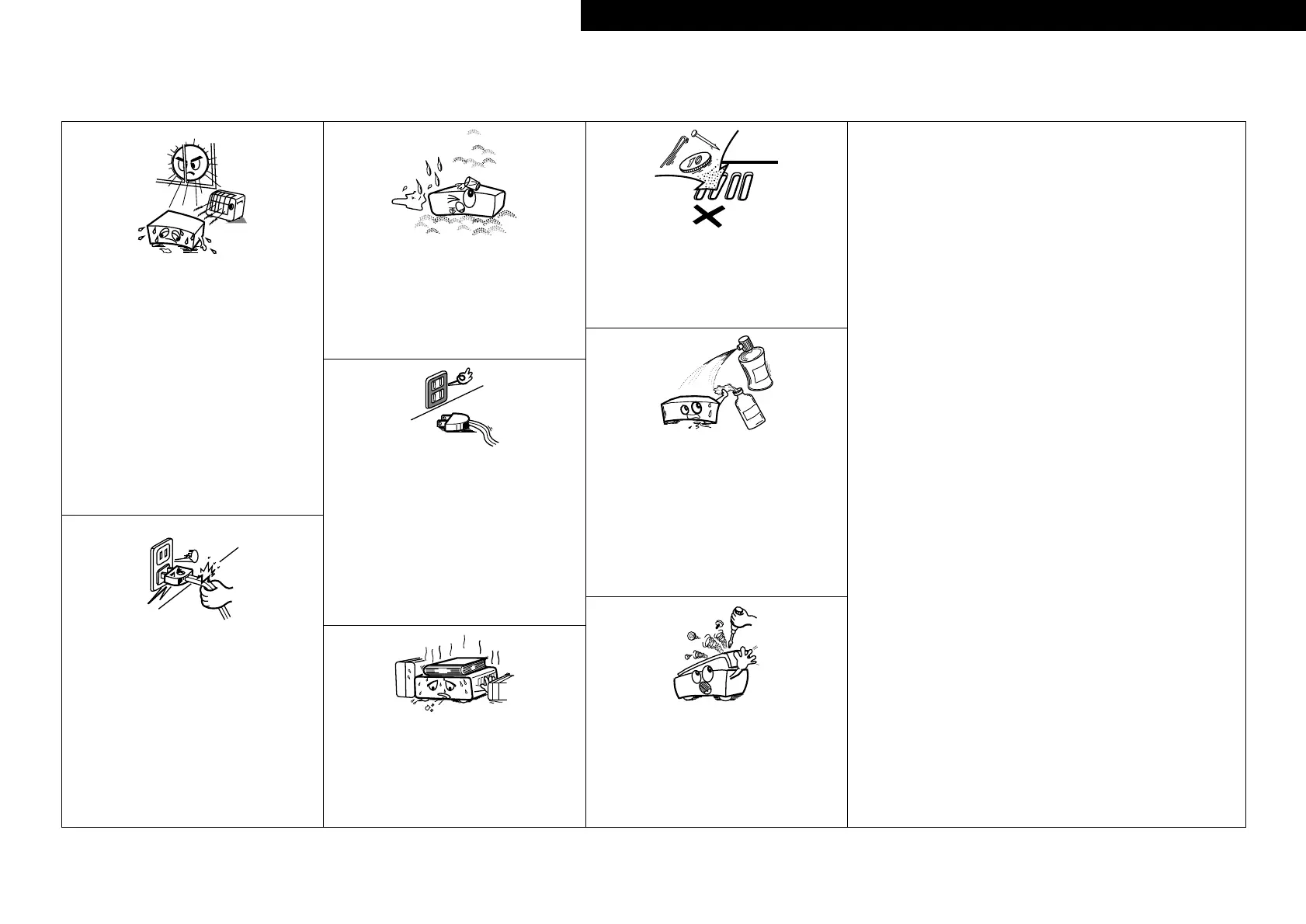 10