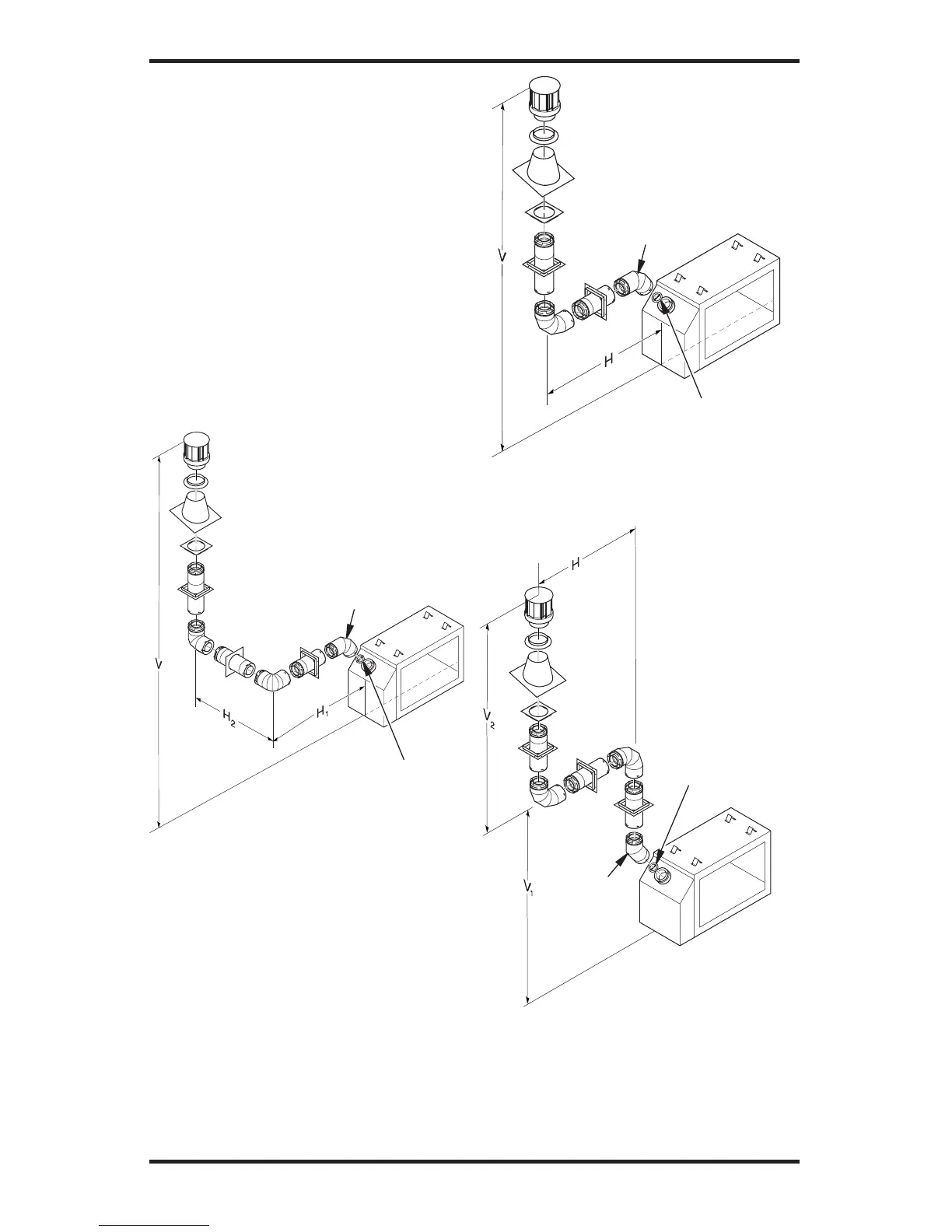 V

H

V

$H_2$

$H_1$

H

$V_2$

$V_1$