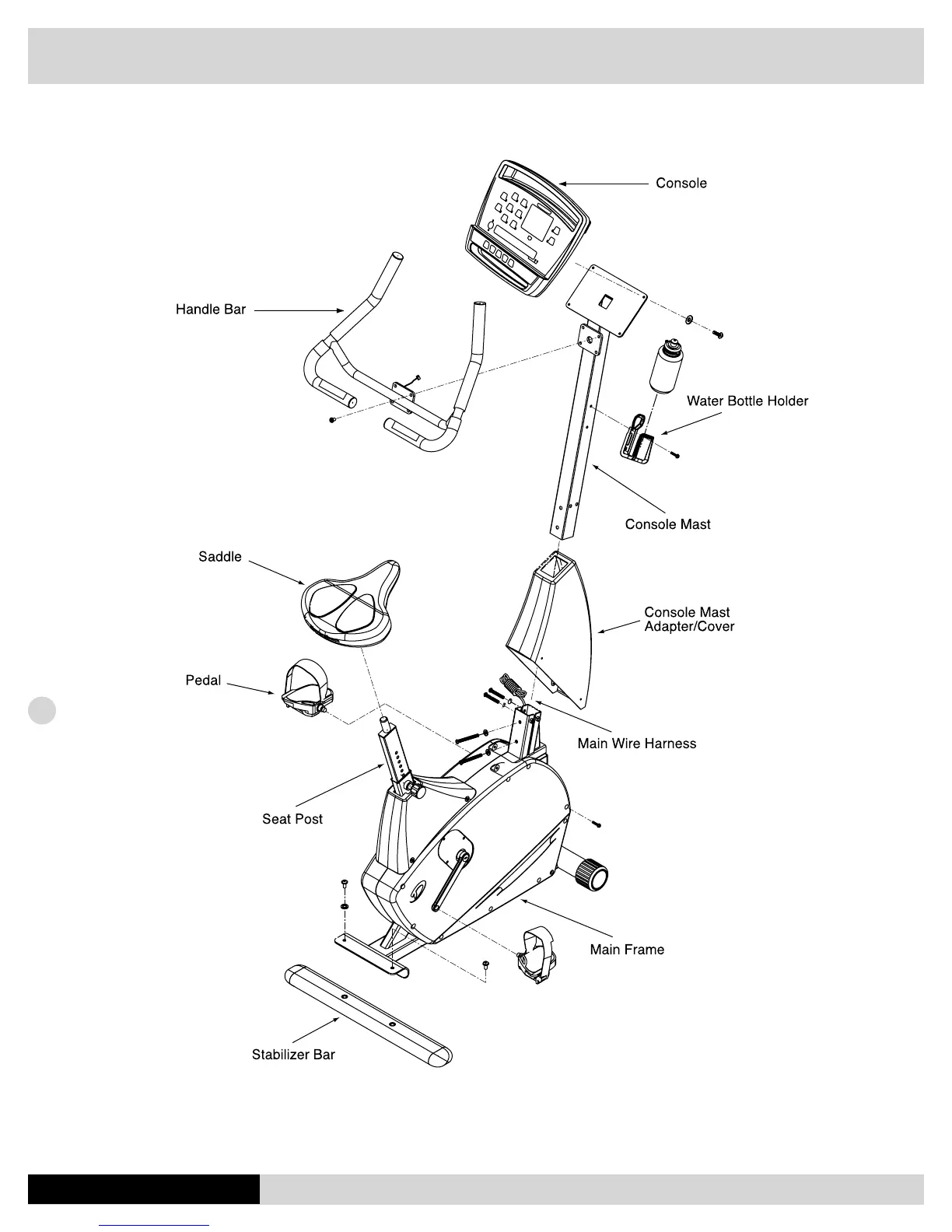 Console

Handle Bar

Water Bottle Holder

Console Mast

Saddle

Console Mast Adapter/Cover

Pedal

Main Wire Harness

Seat Post

Main Frame

Stabilizer Bar