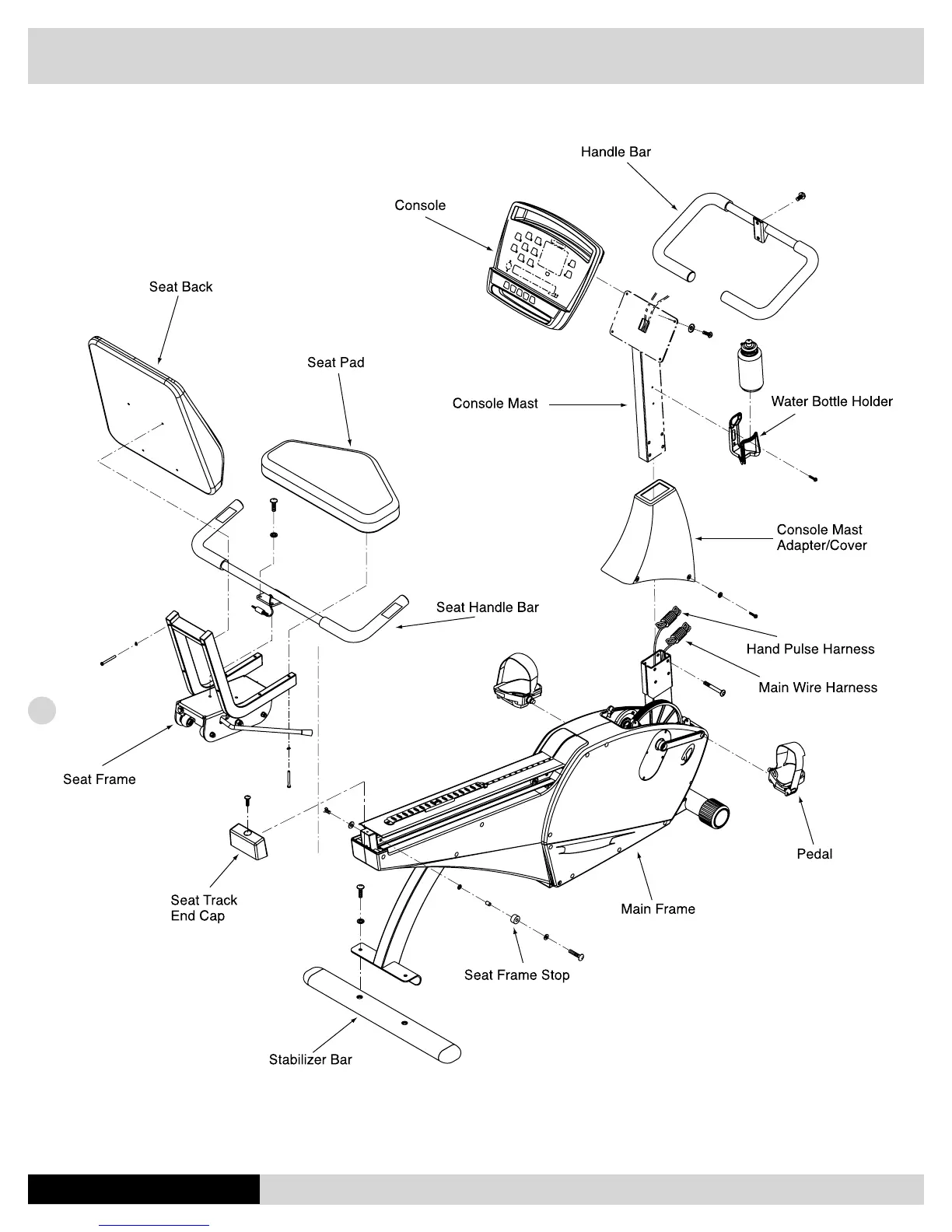 Handle Bar

Console

Seat Back

Seat Pad

Console Mast

Water Bottle Holder

Console Mast Adapter/Cover

Seat Handle Bar

Hand Pulse Harness

Main Wire Harness

Seat Frame

Pedal

Seat Track End Cap

Main Frame

Seat Frame Stop

Stabilizer Bar