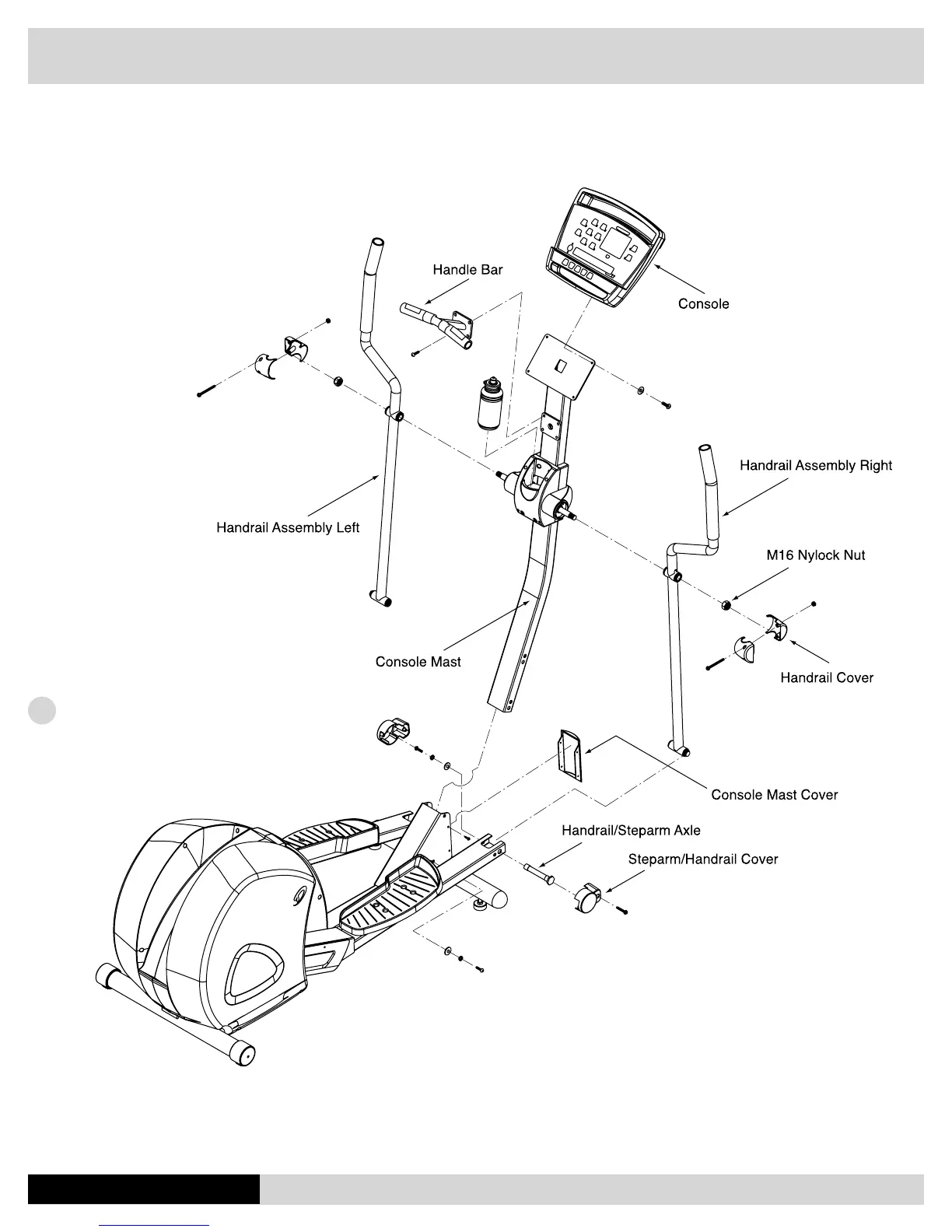 Handle Bar

Console

Handrail Assembly Right

Handrail Assembly Left

M16 Nylock Nut

Console Mast

Handrail Cover

Console Mast Cover

Handrail/Steparm Axle

Steparm/Handrail Cover