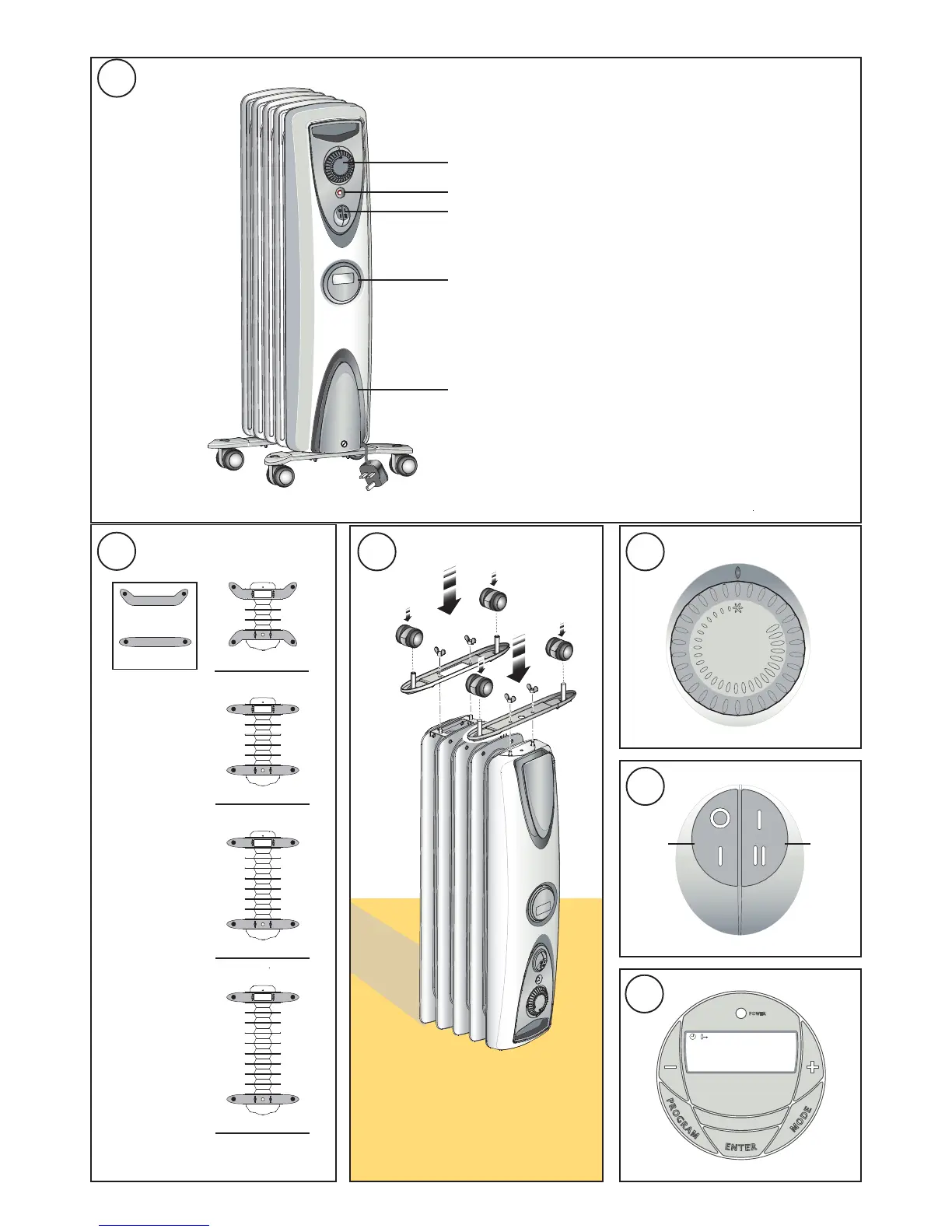 POWER

PROGRAM

ENTER

MODE