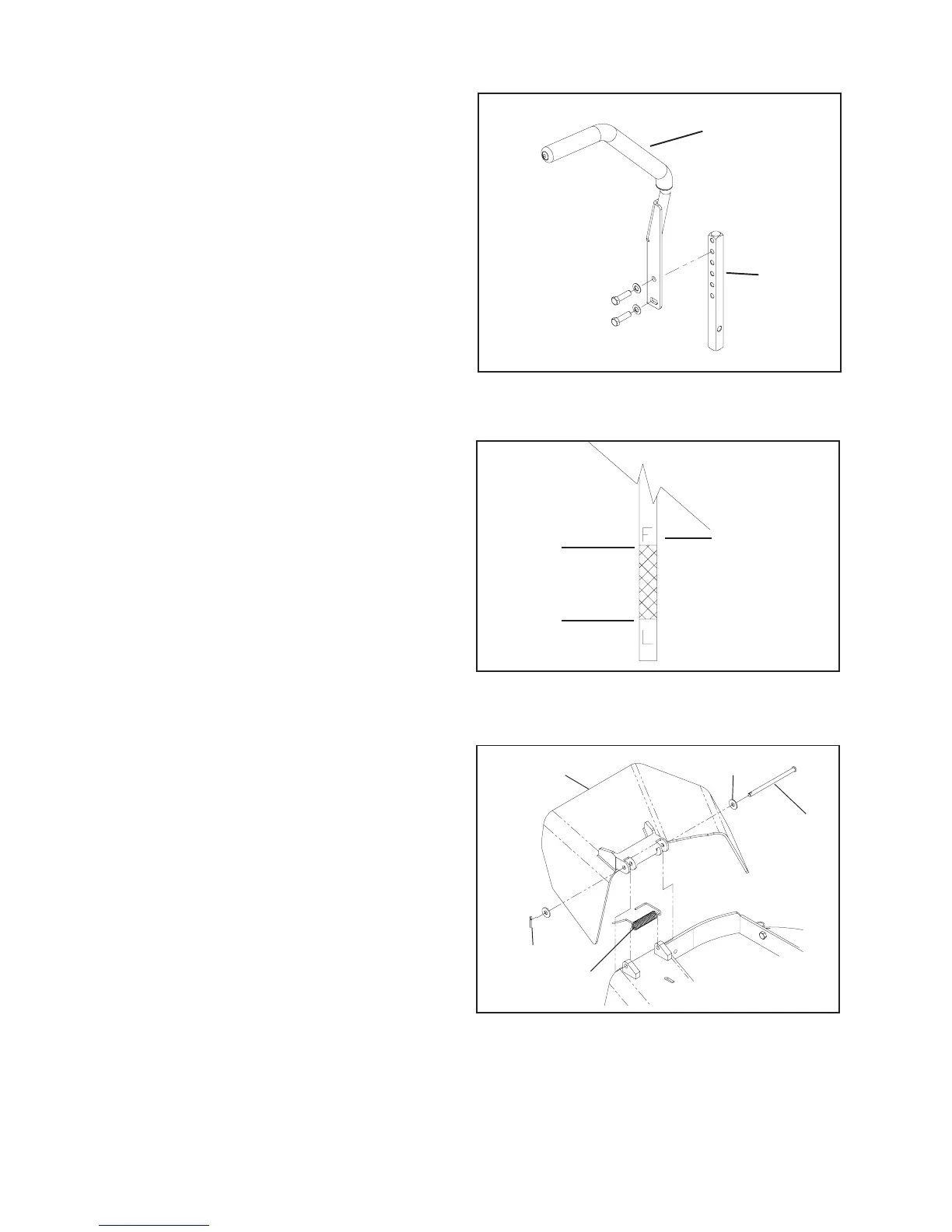 F

L