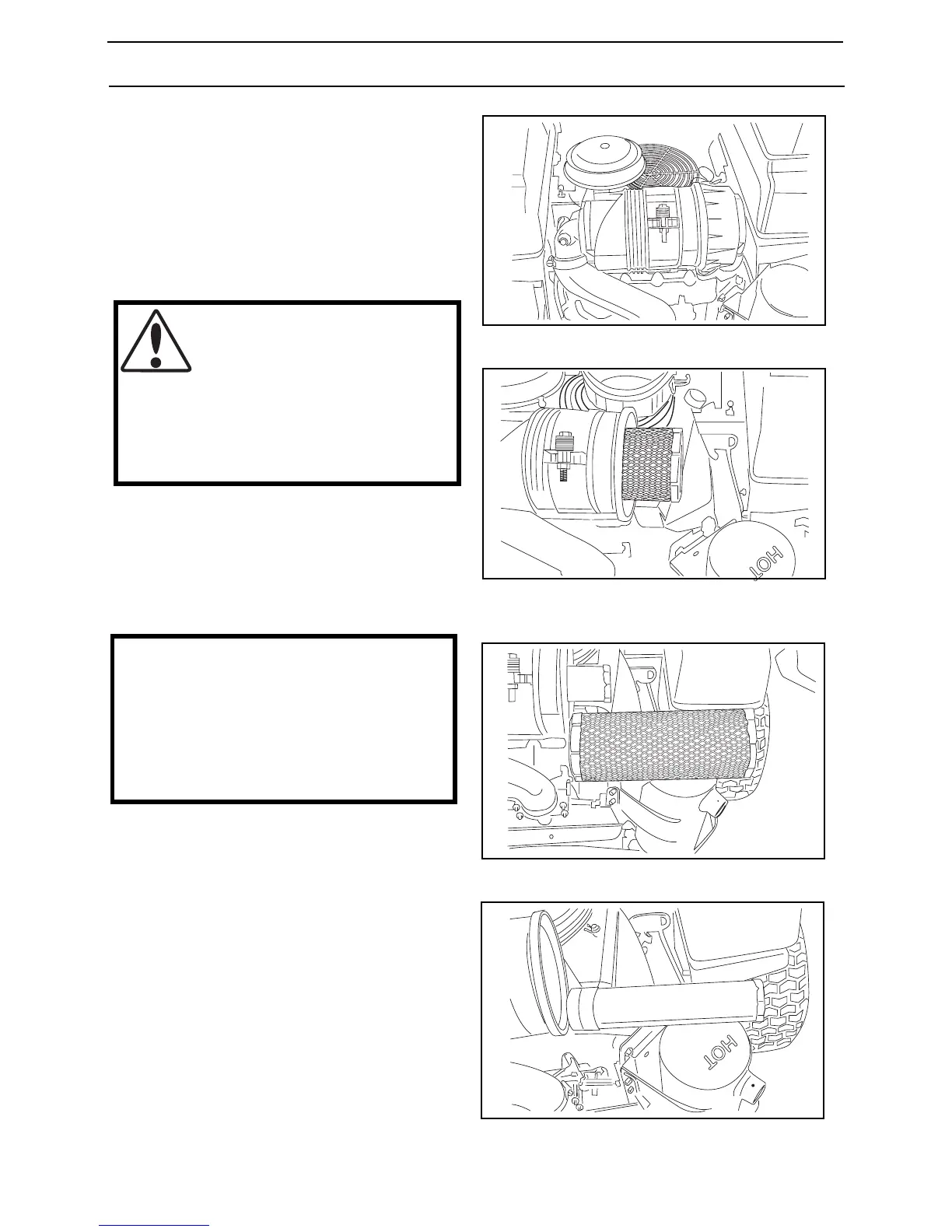 HOT

HOT