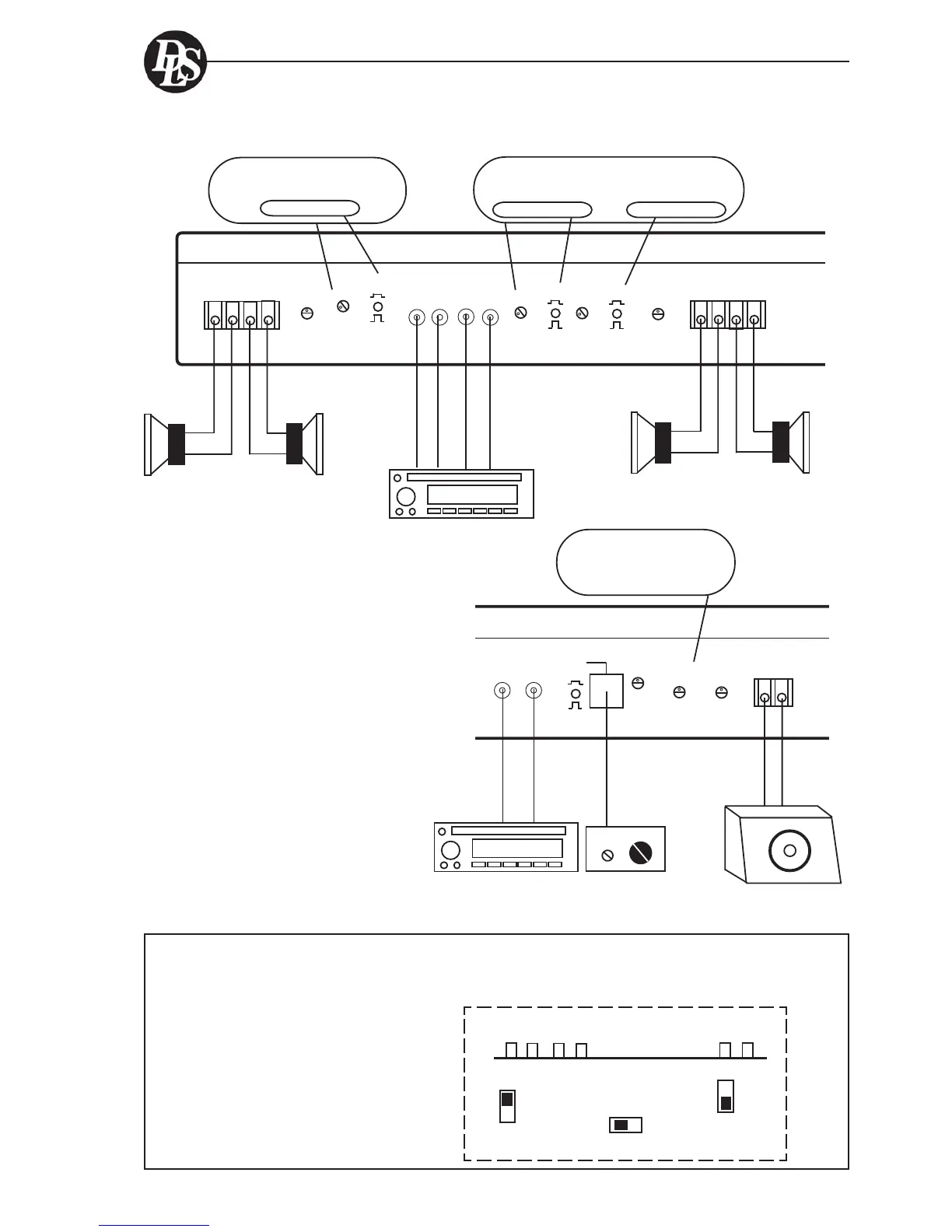 DLS