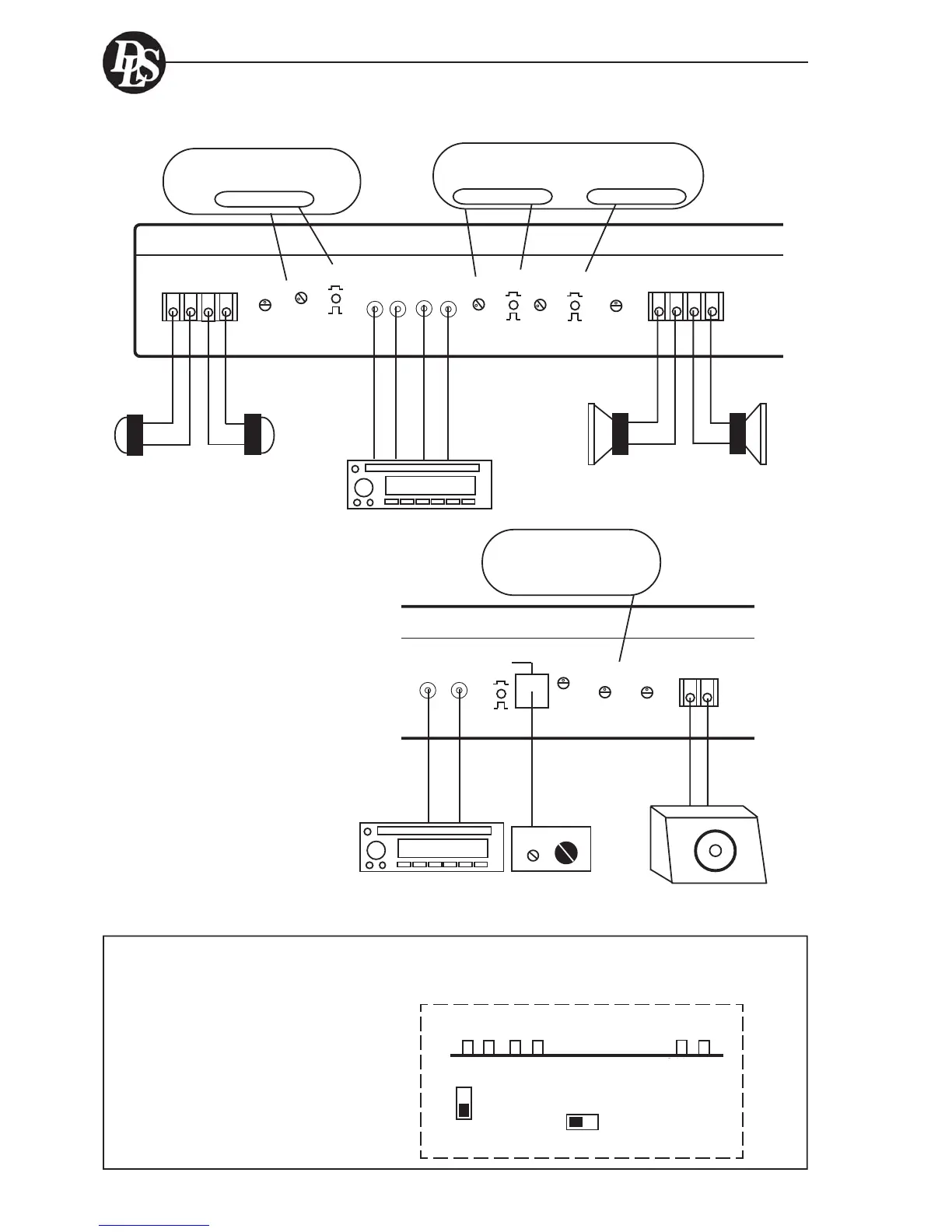 DLS