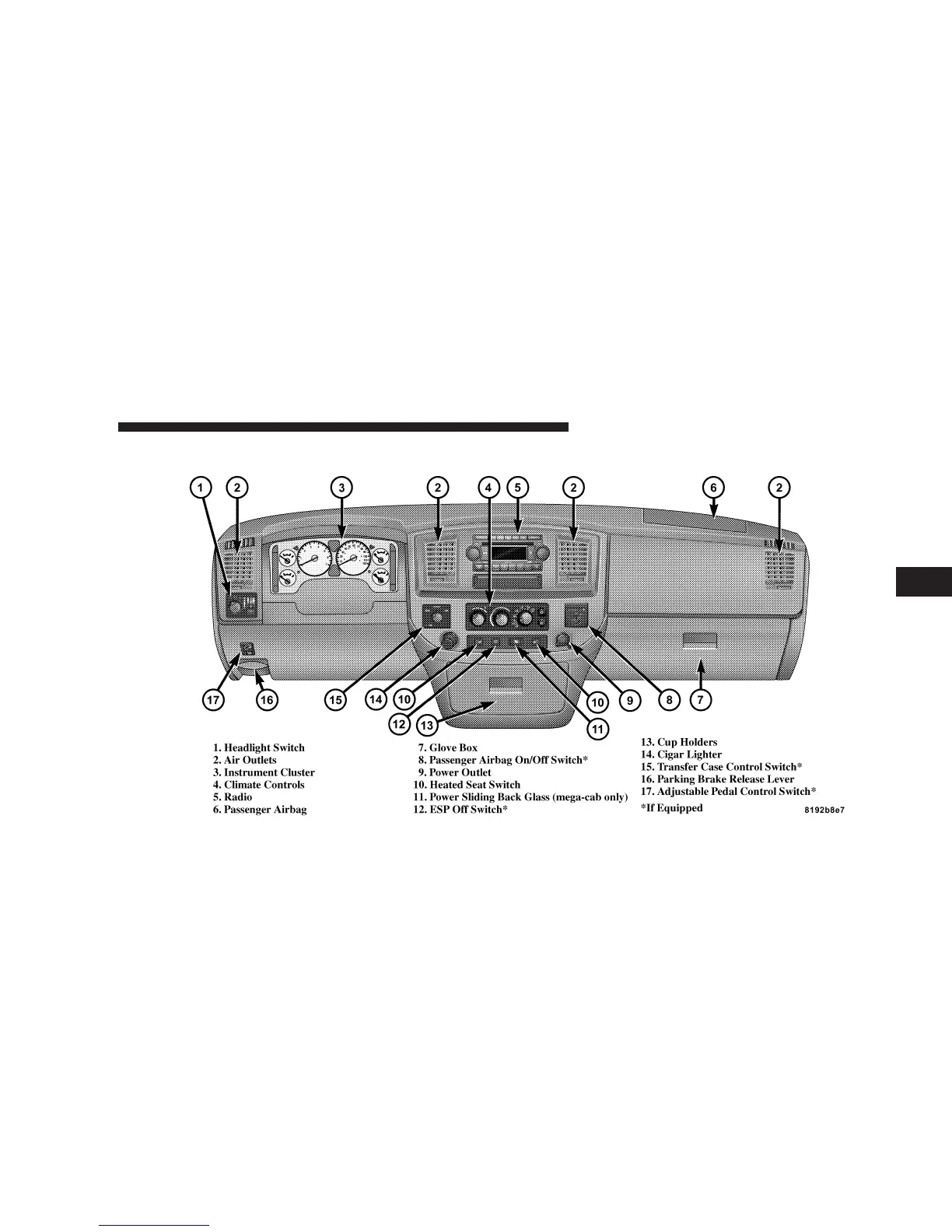 1 2 3 2 4 5 2 6 2

17 16 15 14 10 12 13 11 10 9 8 7

1. Headlight Switch
2. Air Outlets
3. Instrument Cluster
4. Climate Controls
5. Radio
6. Passenger Airbag

7. Glove Box
8. Passenger Airbag On/Off Switch*
9. Power Outlet
10. Heated Seat Switch
11. Power Sliding Back Glass (mega-cab only)
12. ESP Off Switch*

13. Cup Holders
14. Cigar Lighter
15. Transfer Case Control Switch*
16. Parking Brake Release Lever
17. Adjustable Pedal Control Switch*
*If Equipped

8192b8e7