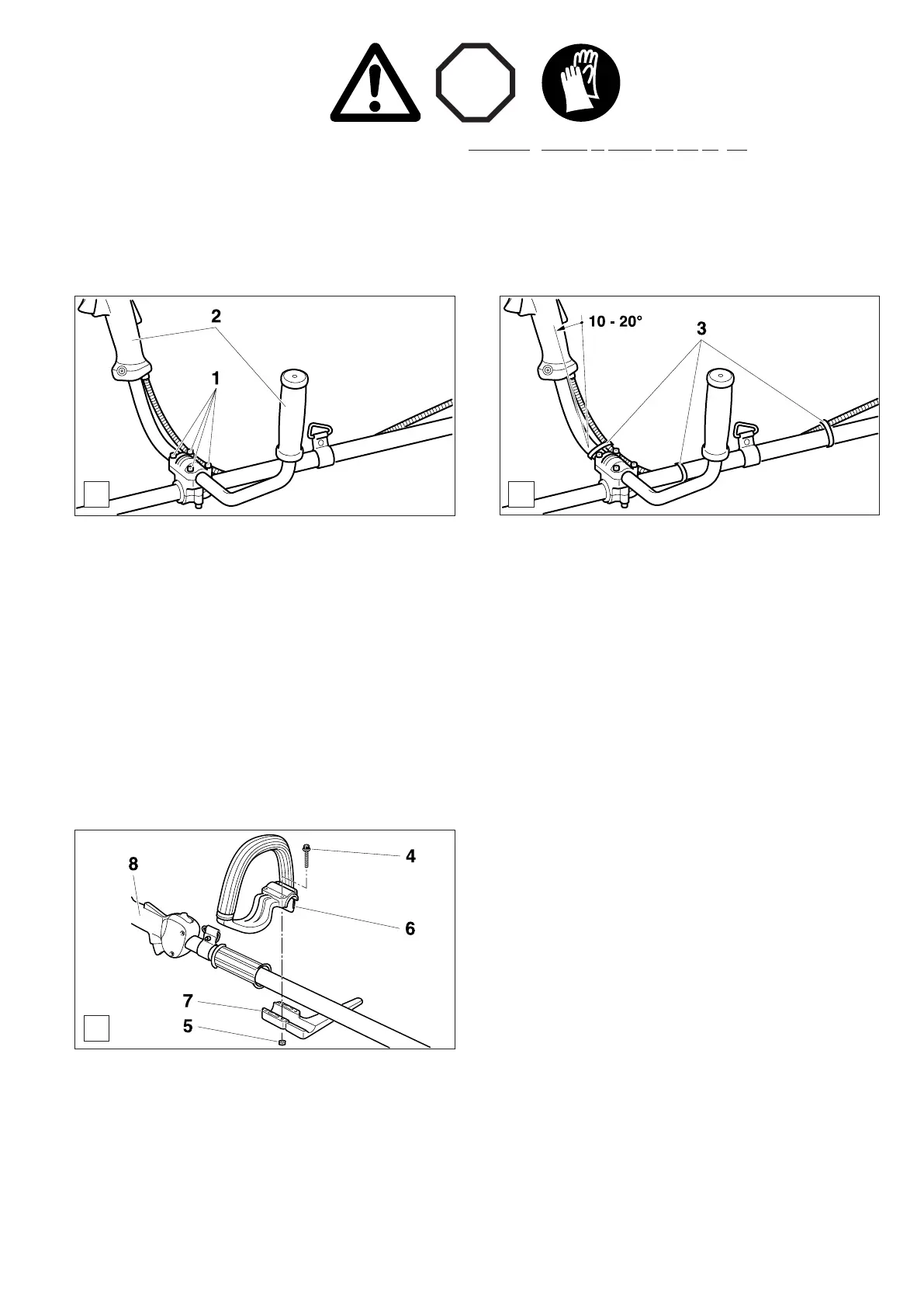 2

1

10 - 20°

3

8

4

6

7

5