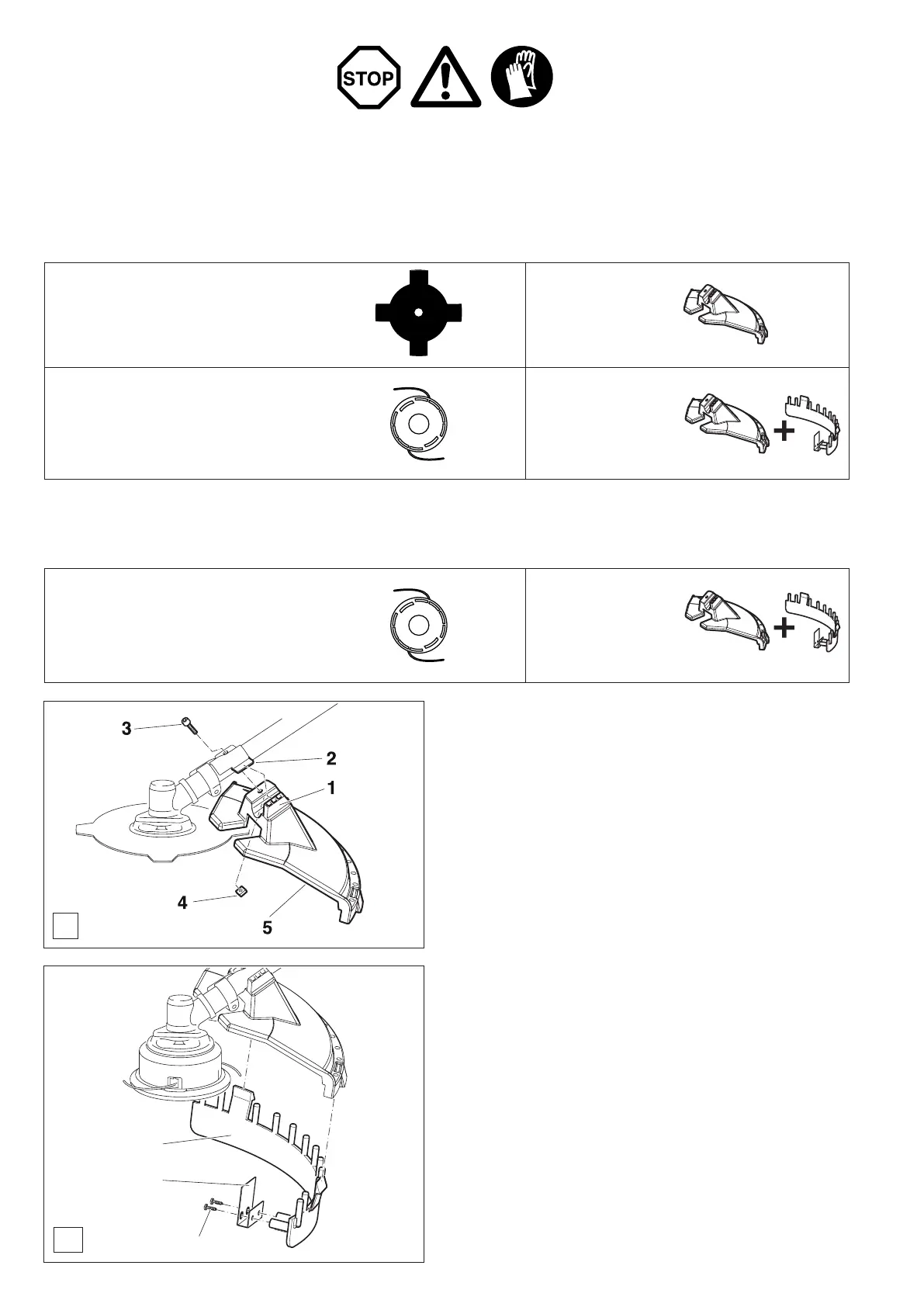 STOP

3

2

1

4

5