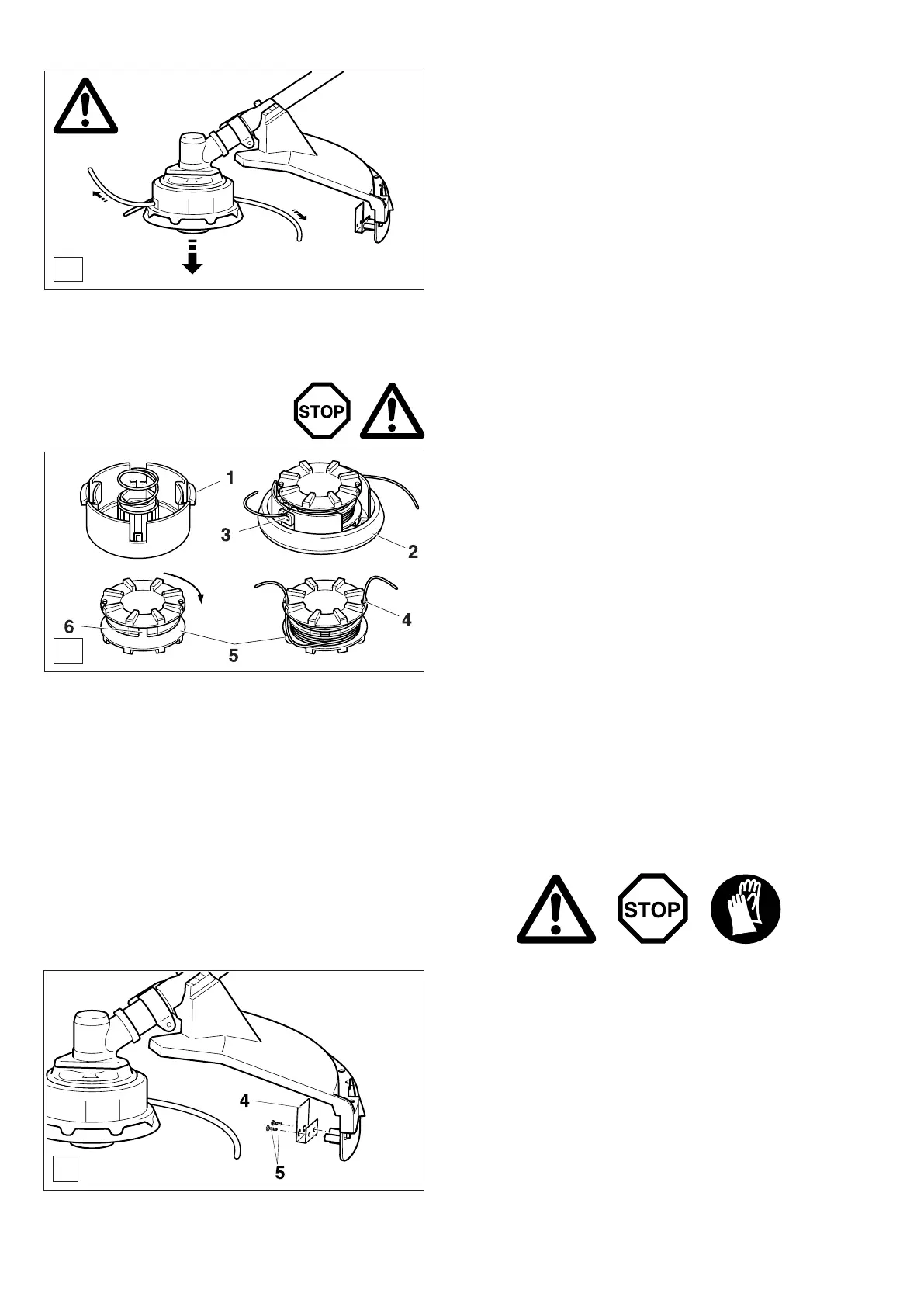 STOP

1
3
2
6
5
4

STOP

4
5