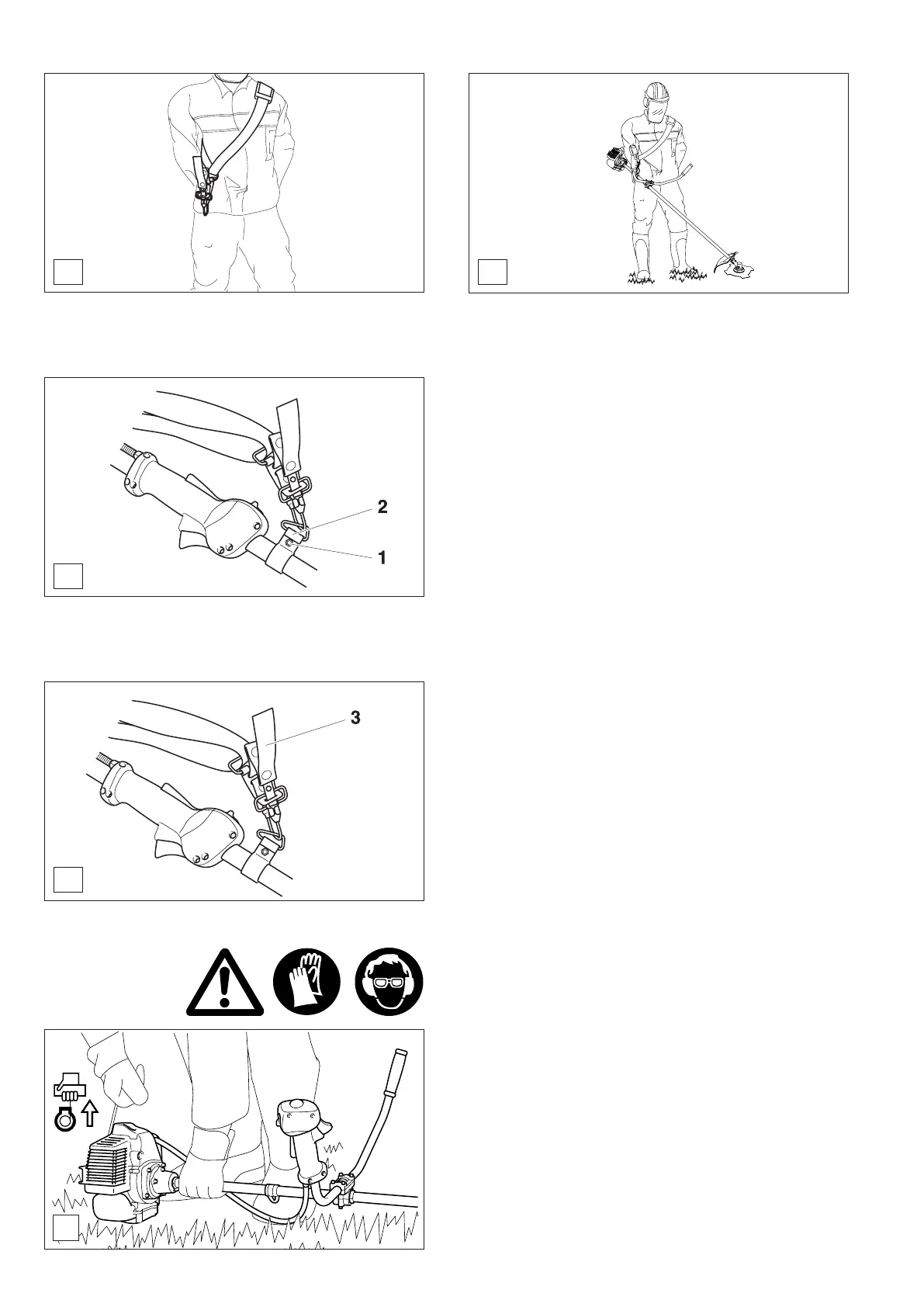 2

1

3