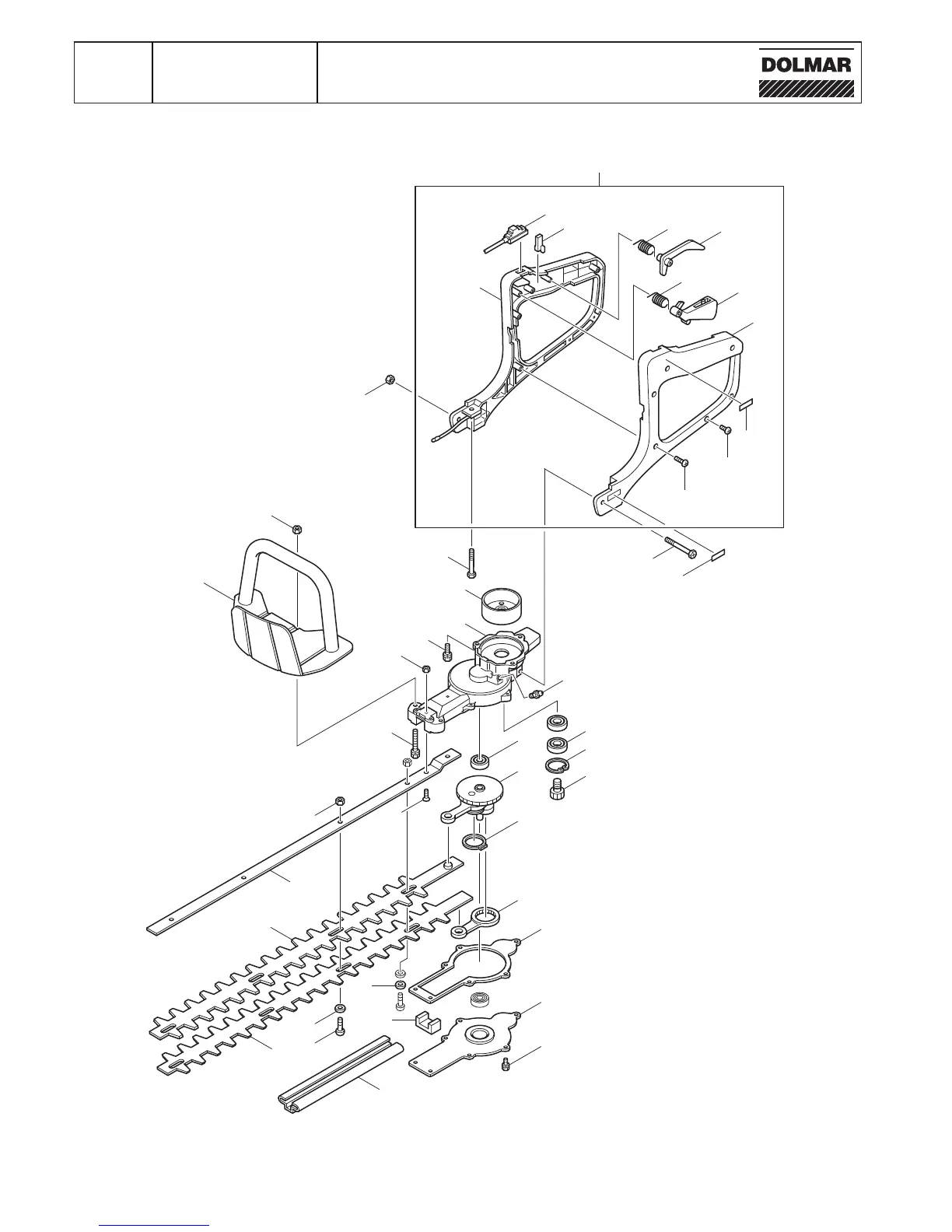 DOLMAR