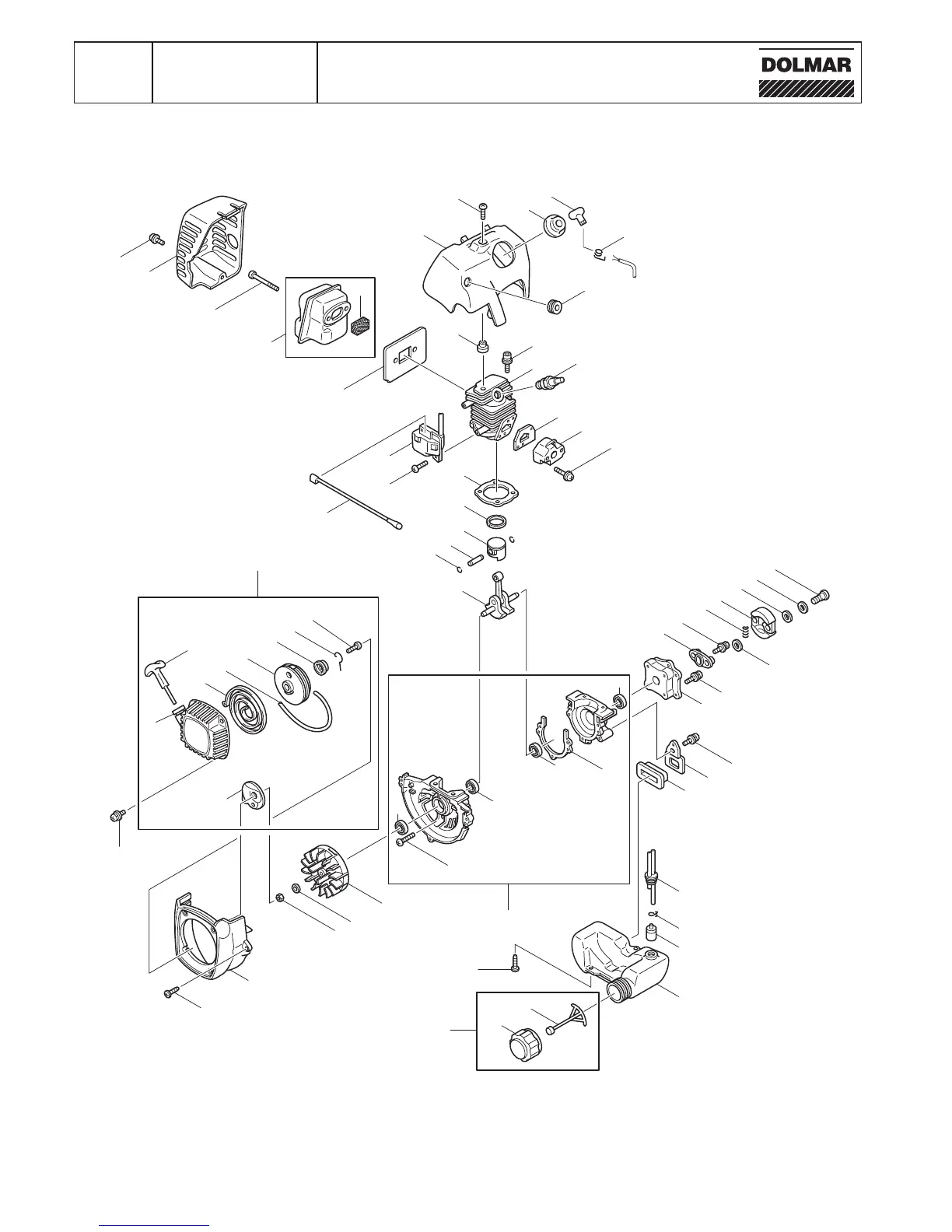 DOLMAR