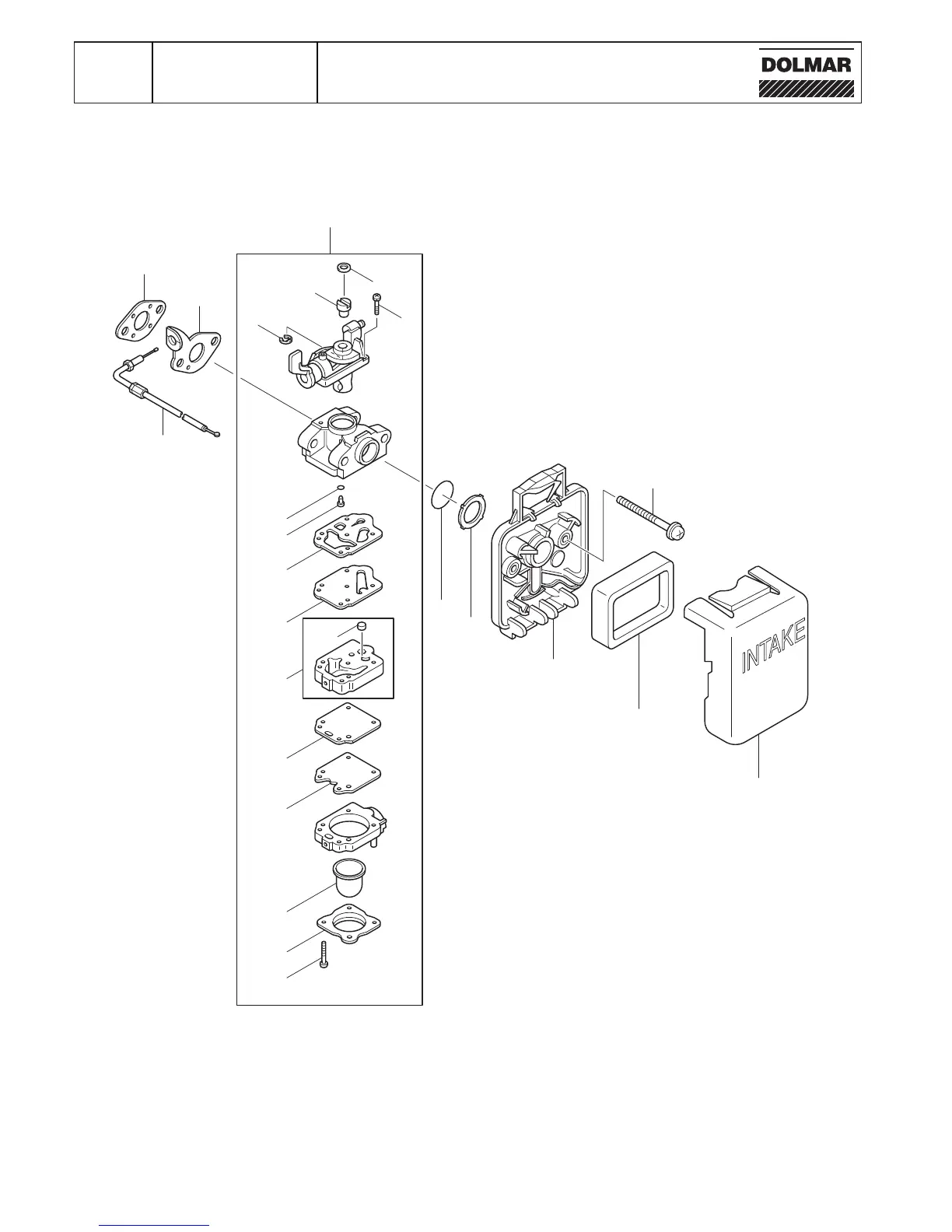 DOLMAR

INTAKE