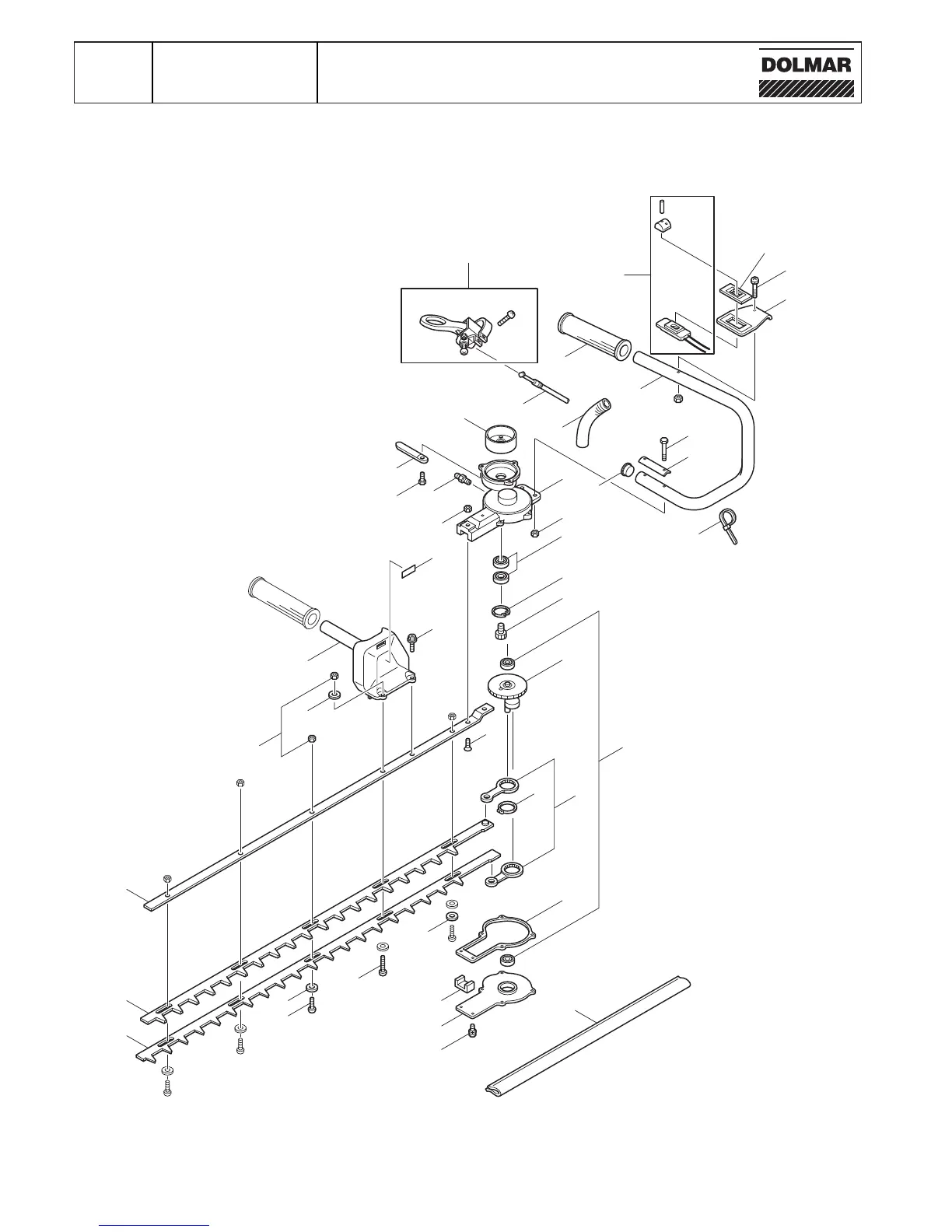 DOLMAR