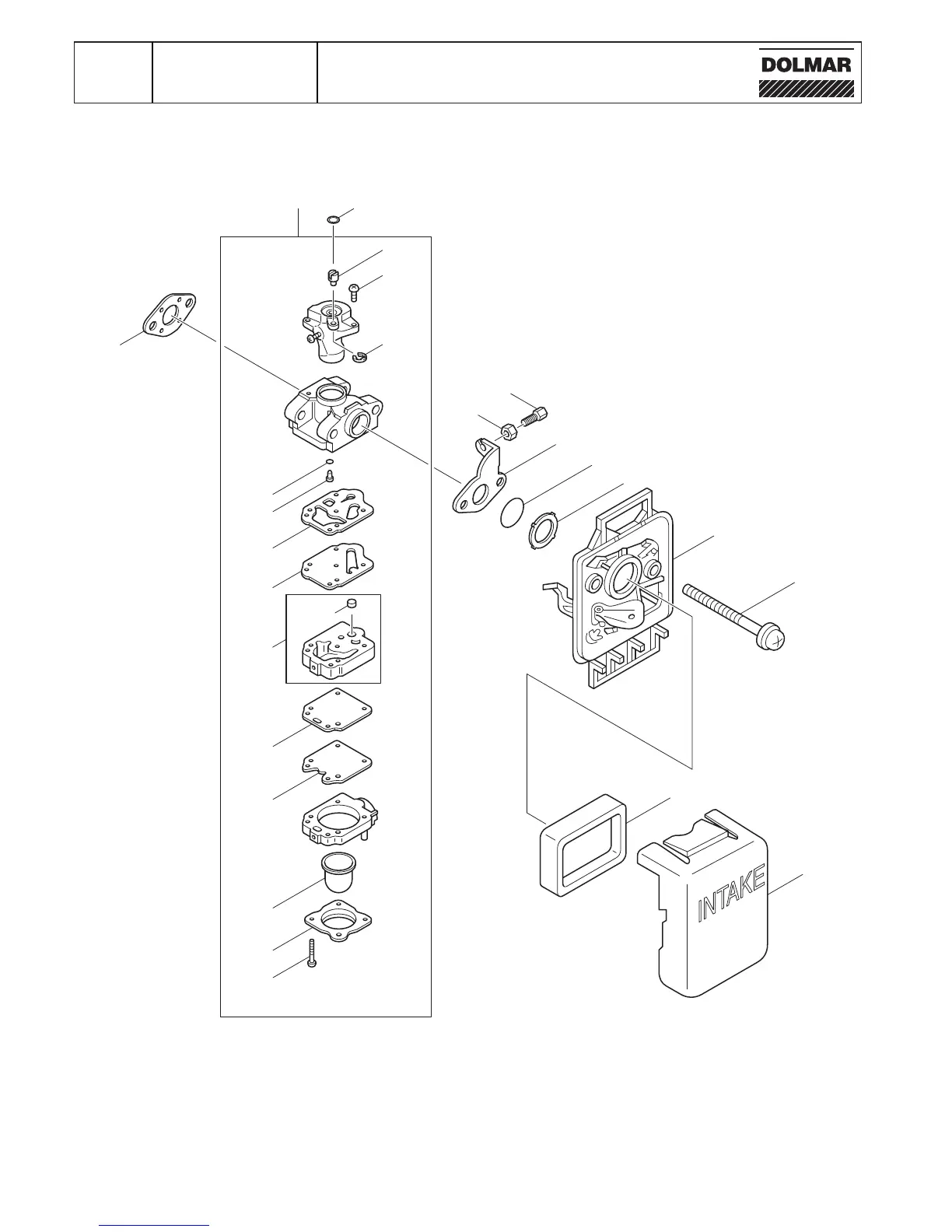 DOLMAR

INTAKE