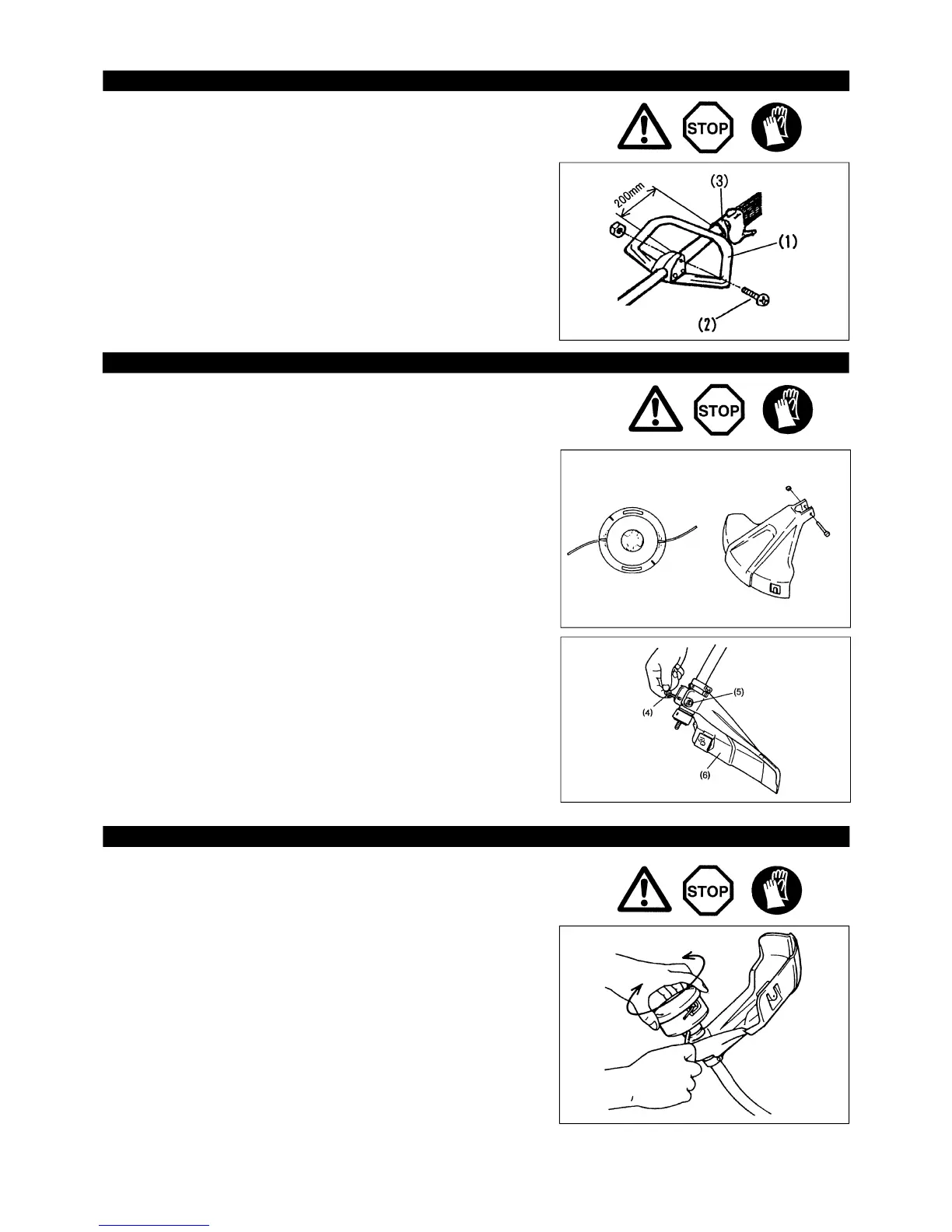 STOP

200mm

(3)

(1)

(2)

STOP

(4)

(5)

(6)

STOP