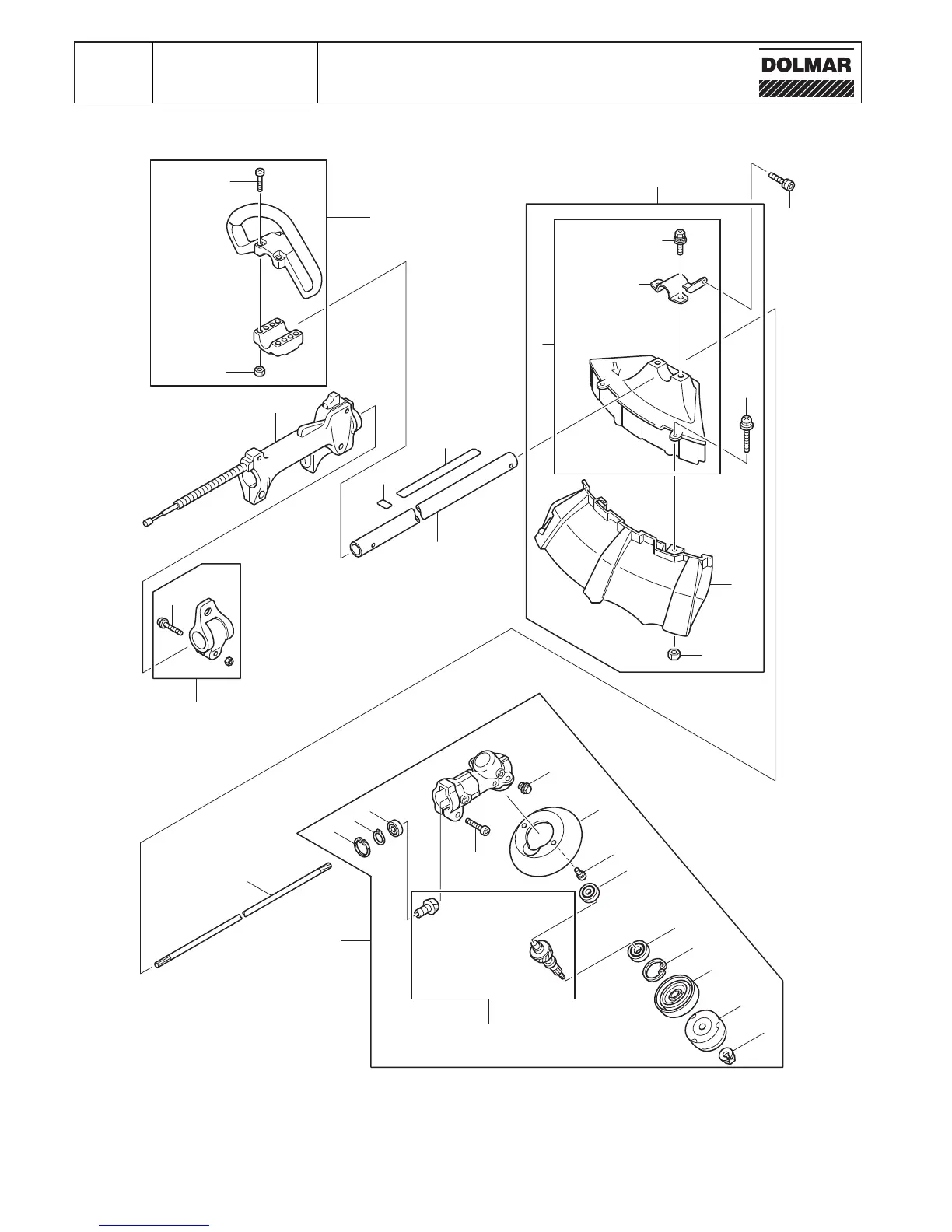 DOLMAR