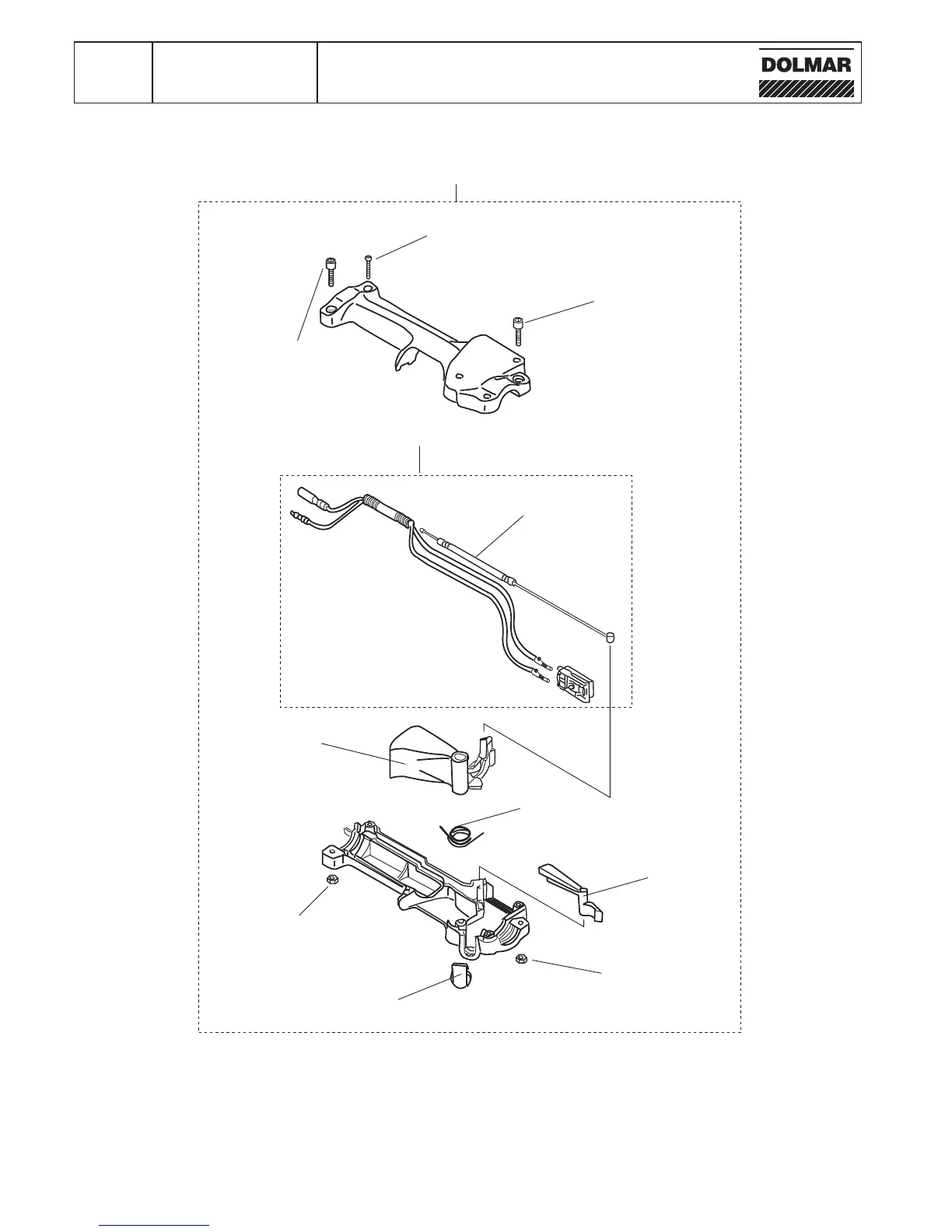 DOLMAR