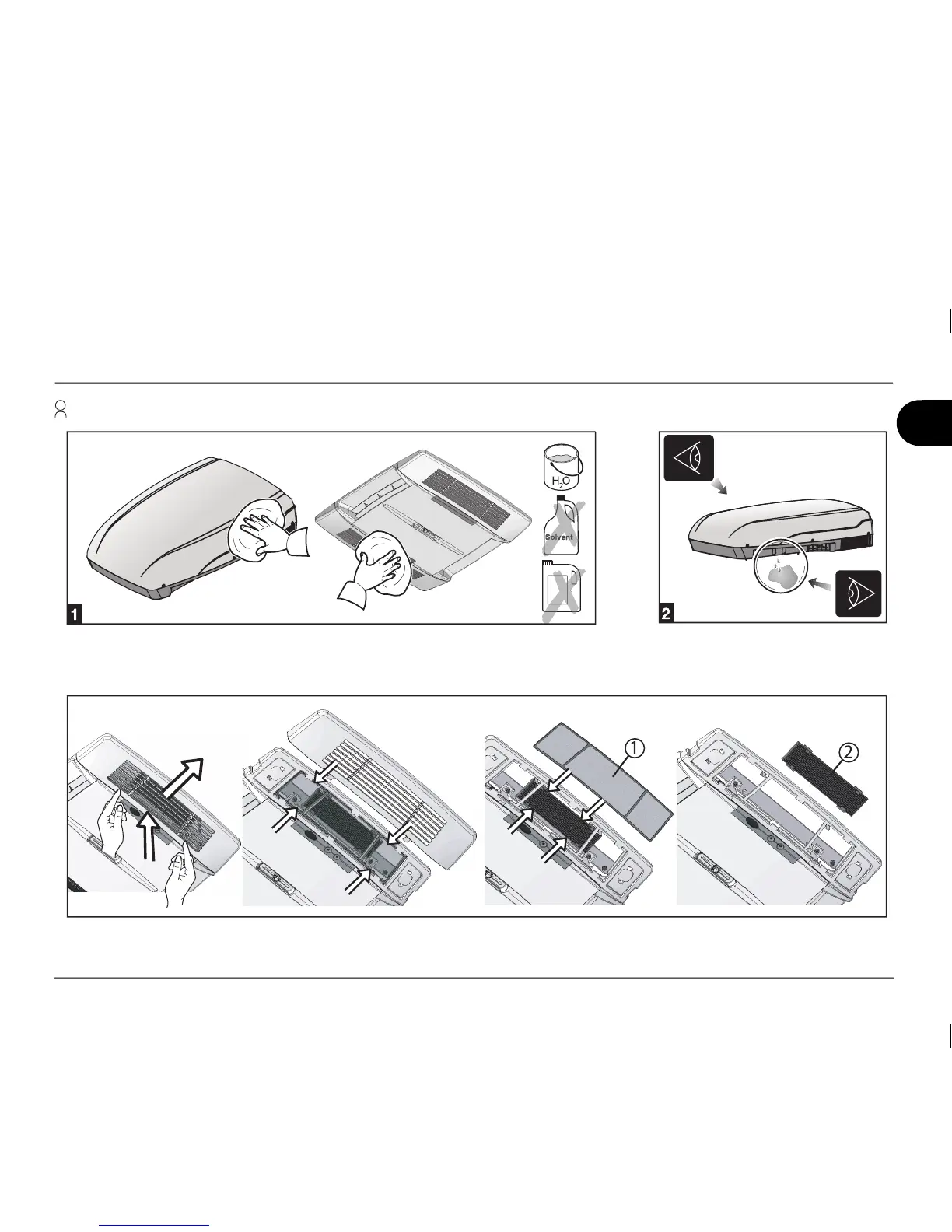 $H_2O$

Solvent

1

2

①

②