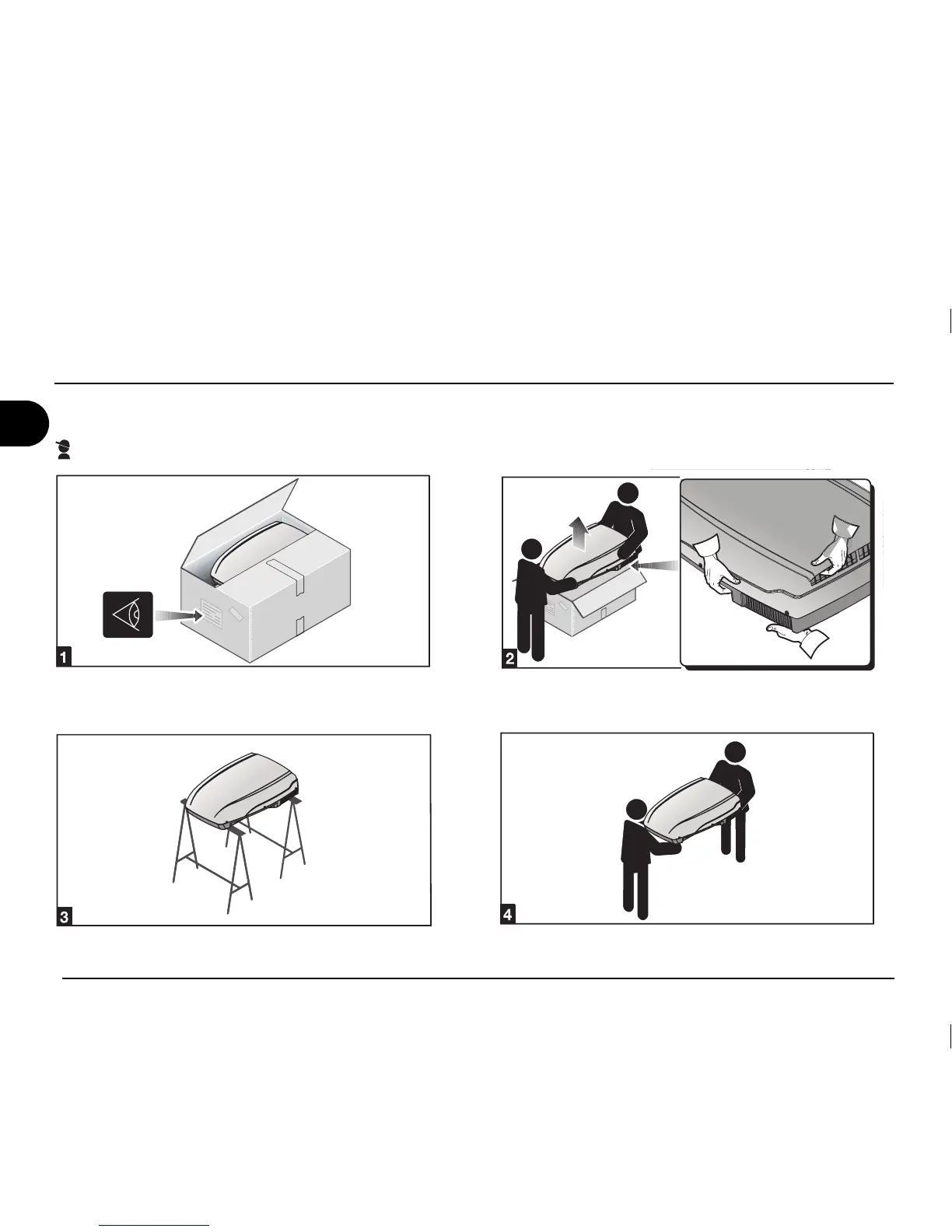 1

2

3

4