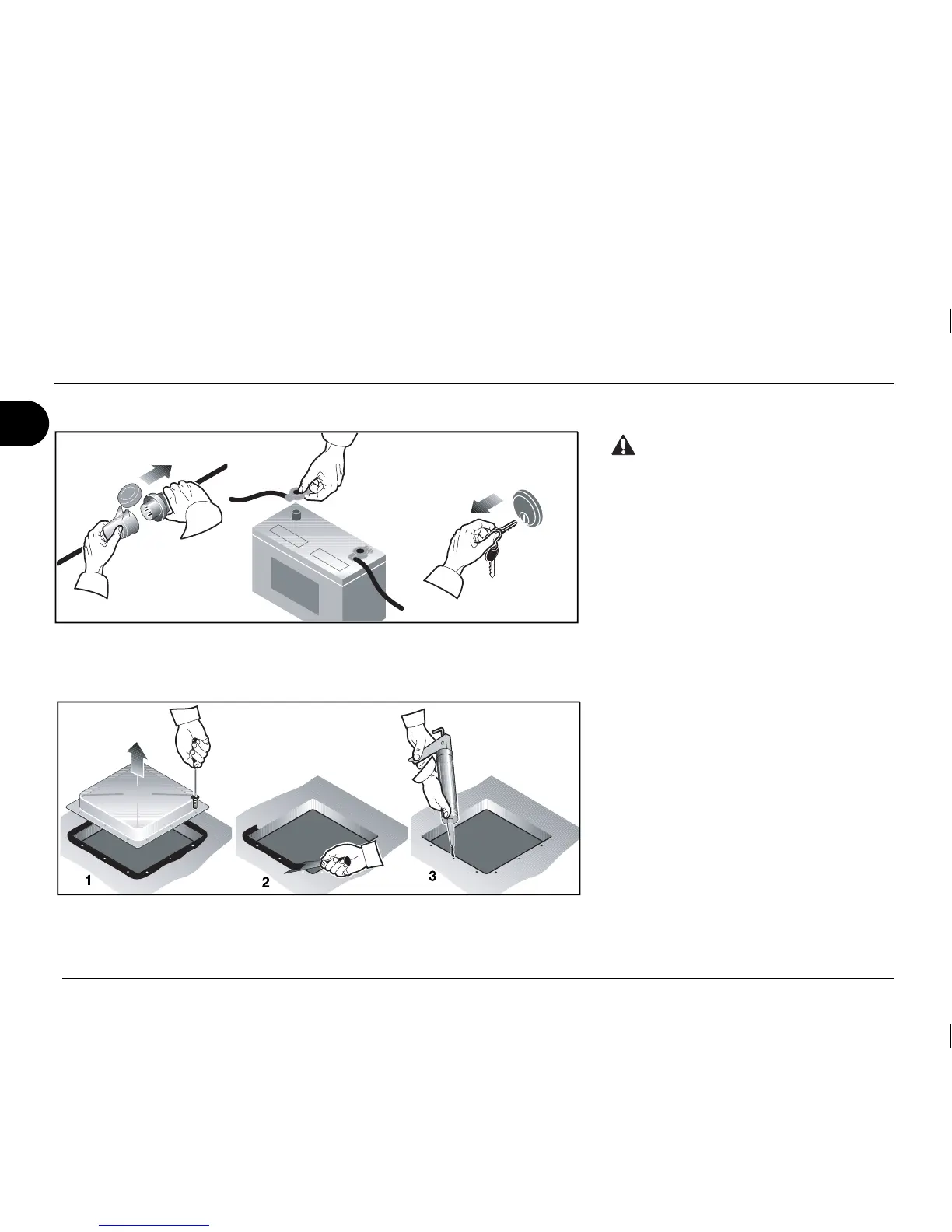 1

2

3