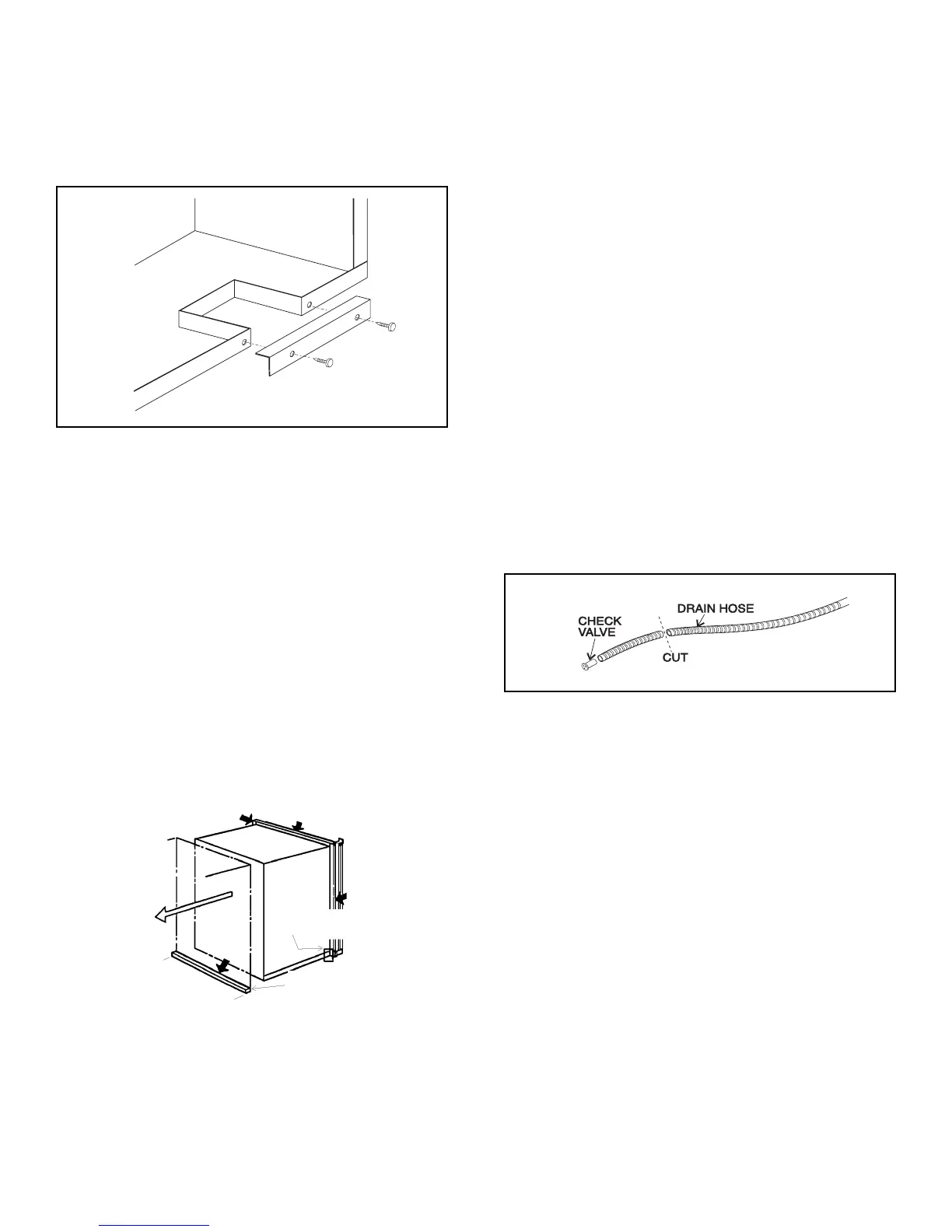 CHECK VALVE

DRAIN HOSE

CUT