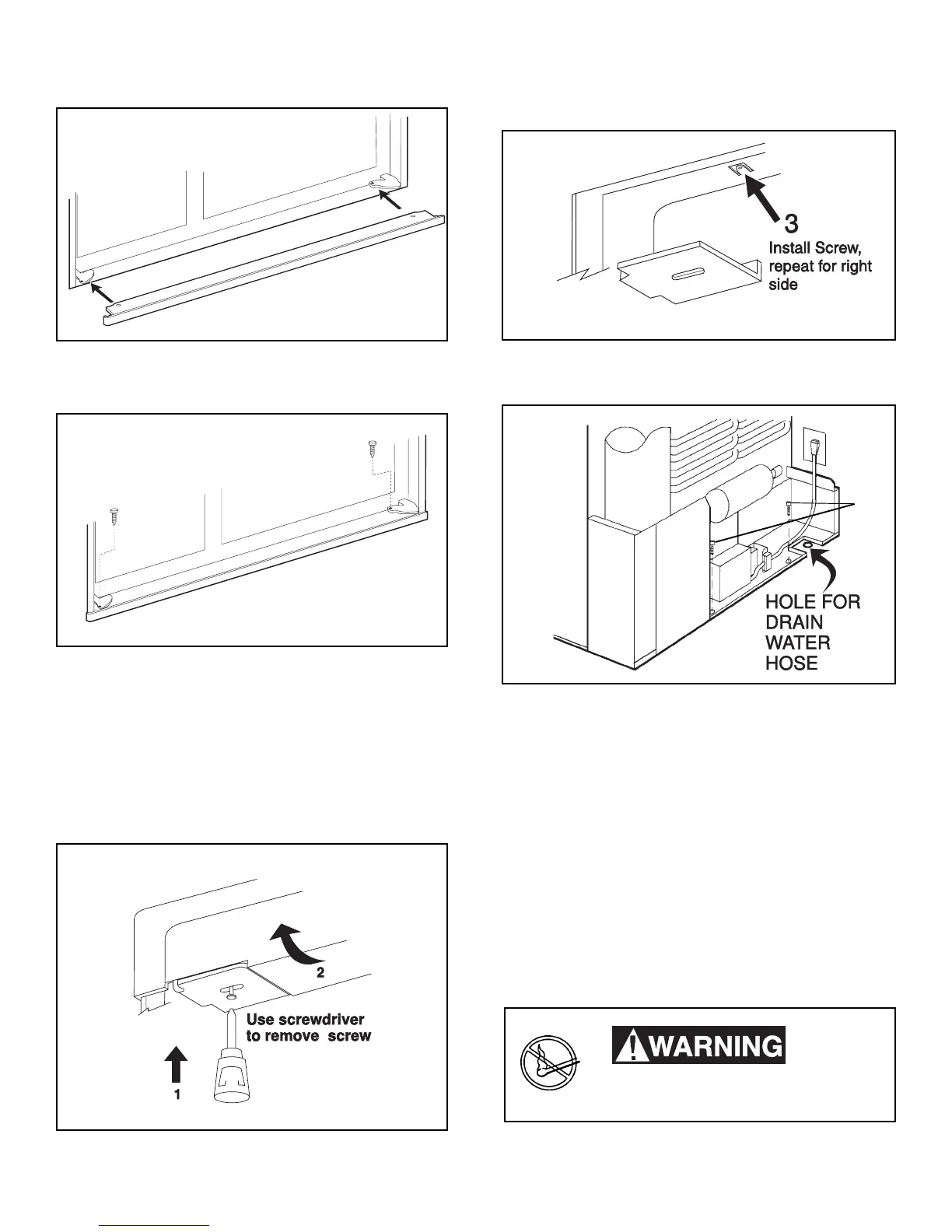 3
Install Screw, repeat for right side

HOLE FOR DRAIN WATER HOSE

2
Use screwdriver to remove screw
1

WARNING