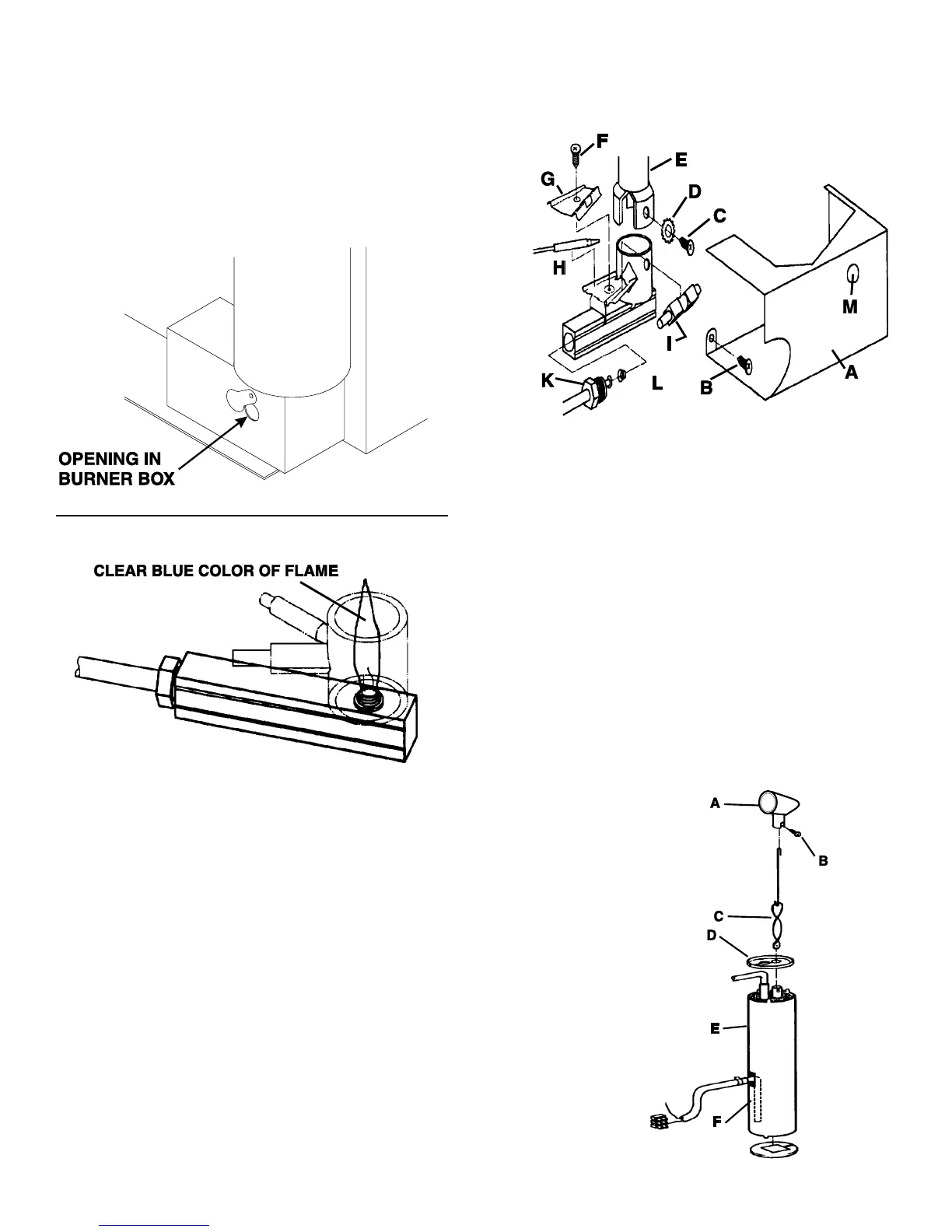 OPENING IN BURNER BOX

CLEAR BLUE COLOR OF FLAME

F
E
G
D
C
H
M
I
K
L
B
A

A
B
C
D
E
F