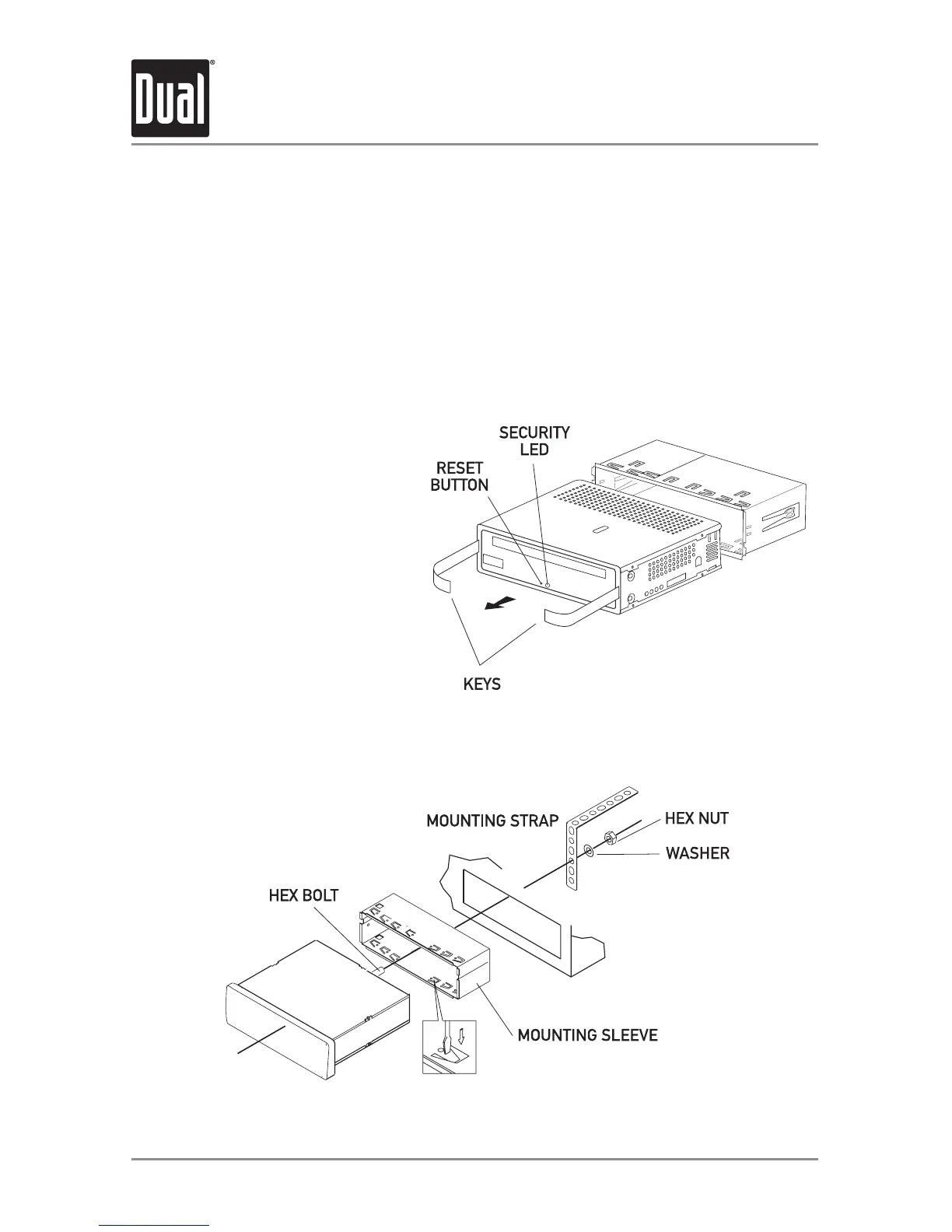 Dual®

SECURITY LED

RESET BUTTON

KEYS

MOUNTING STRAP

HEX NUT

WASHER

HEX BOLT

MOUNTING SLEEVE