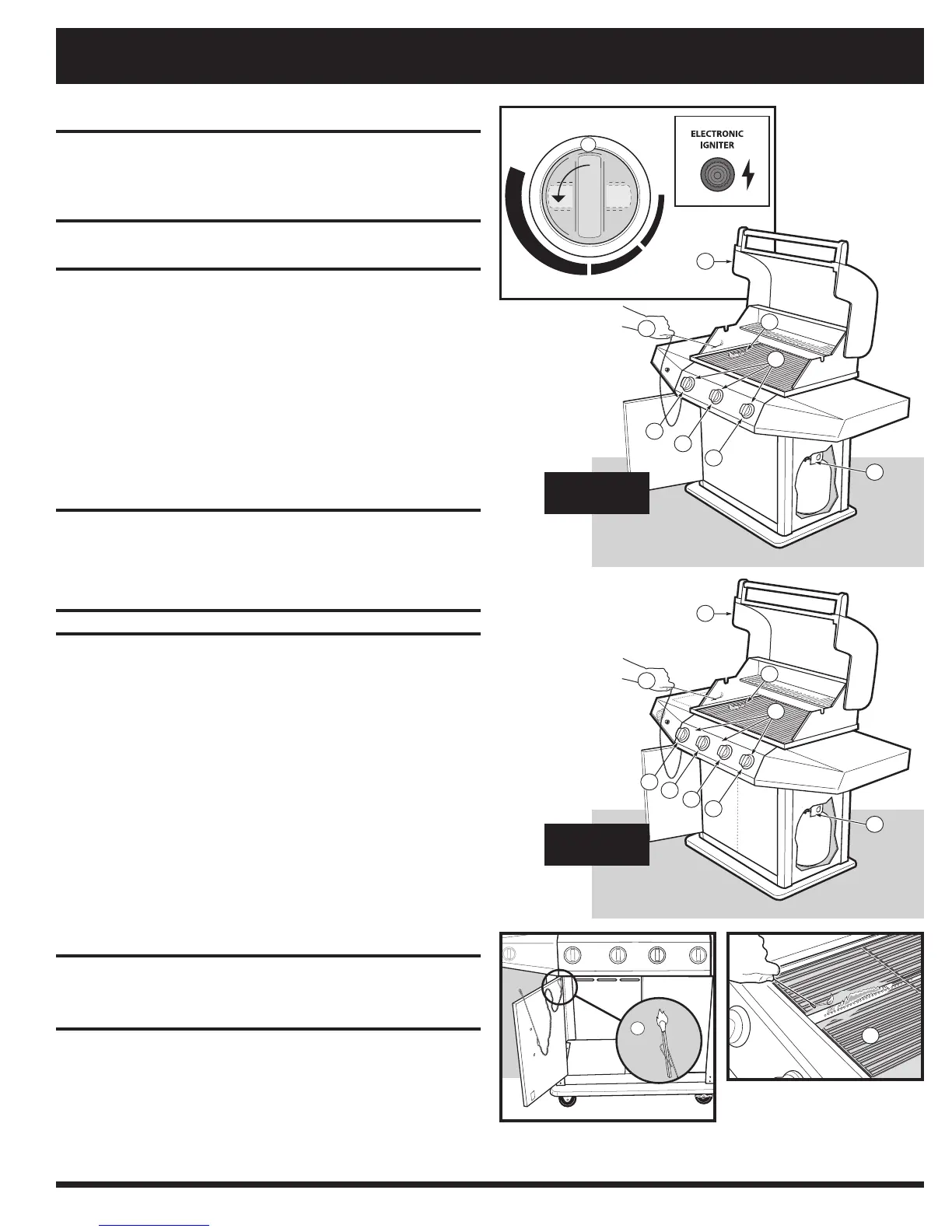 ELECTRONIC IGNITER