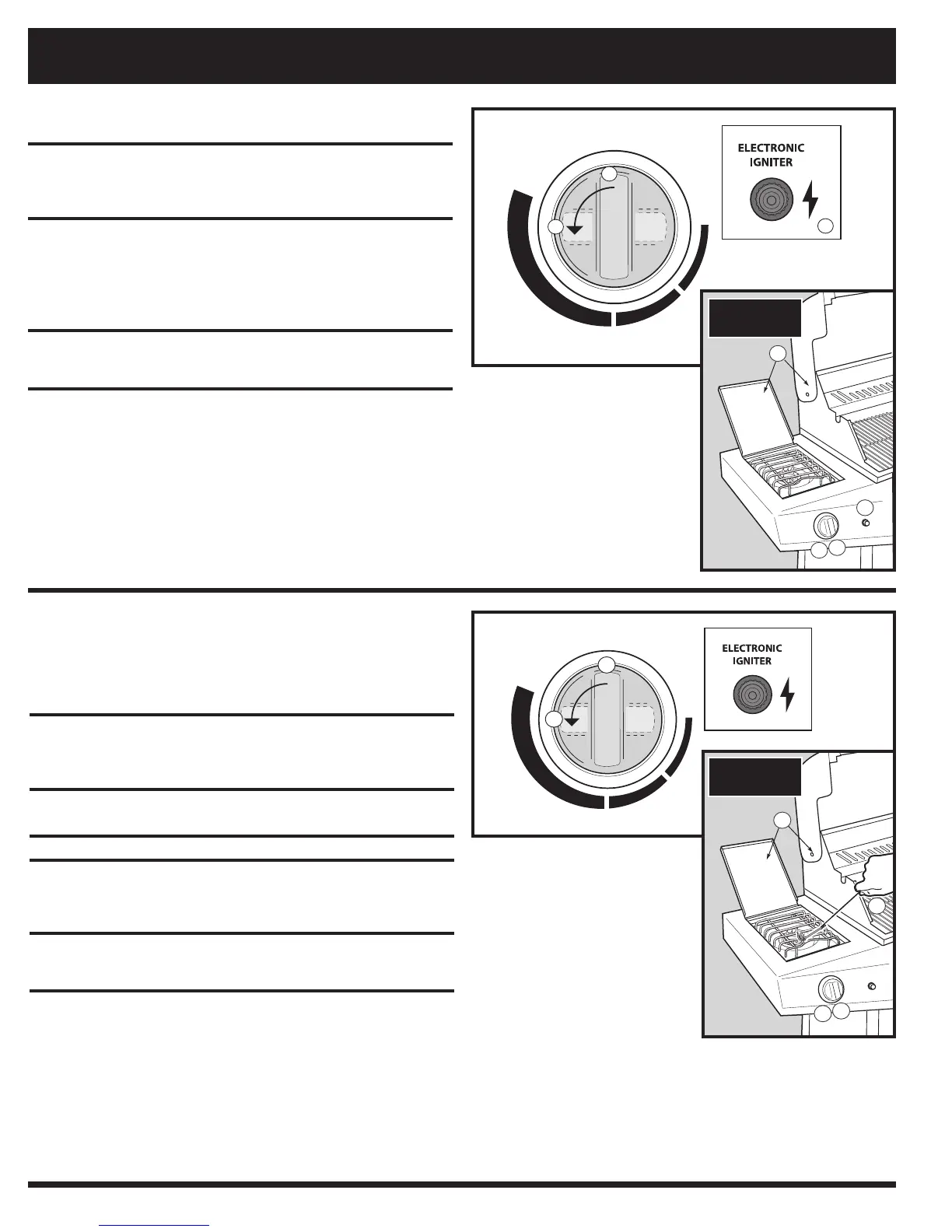 ELECTRONIC IGNITER

ELECTRONIC IGNITER