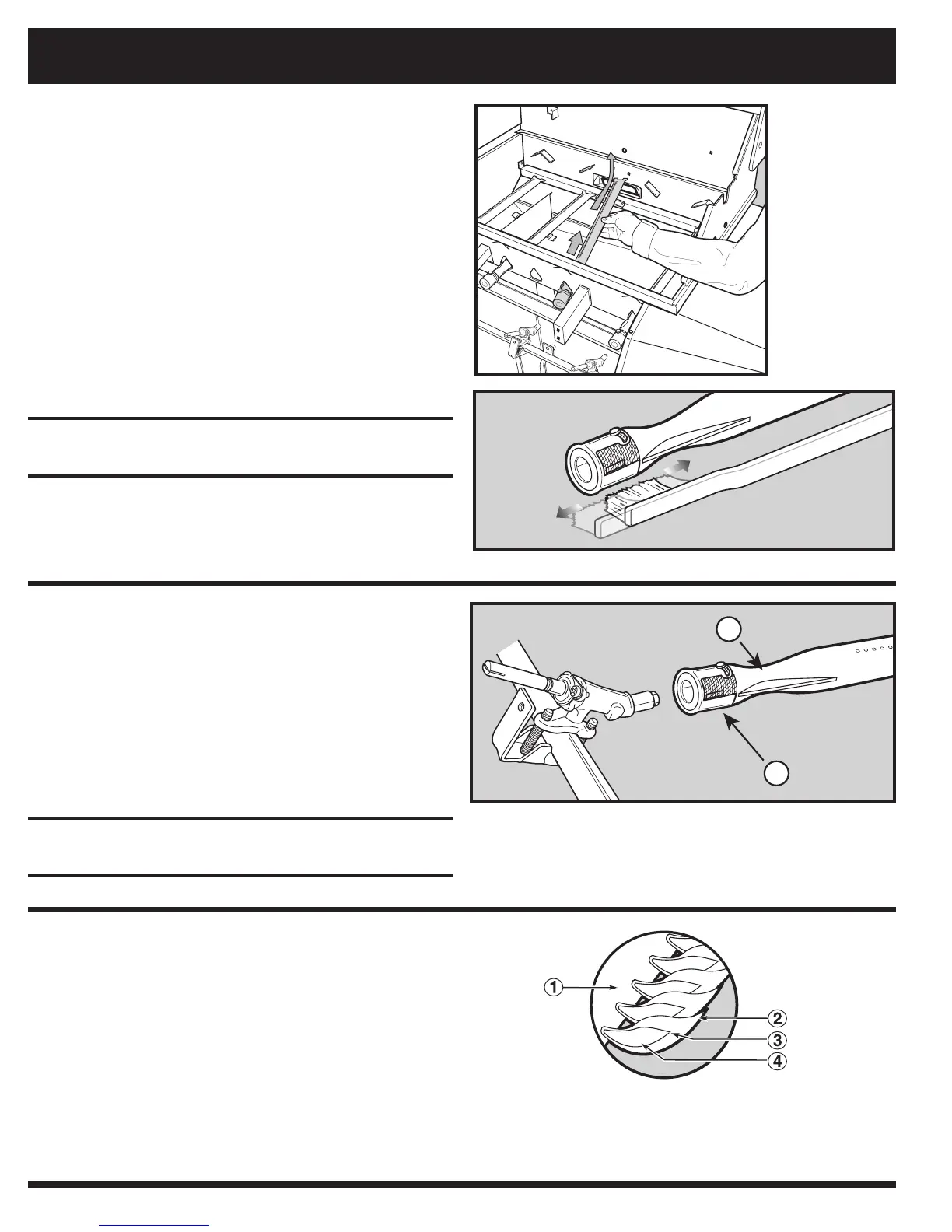 ①
②
③
④