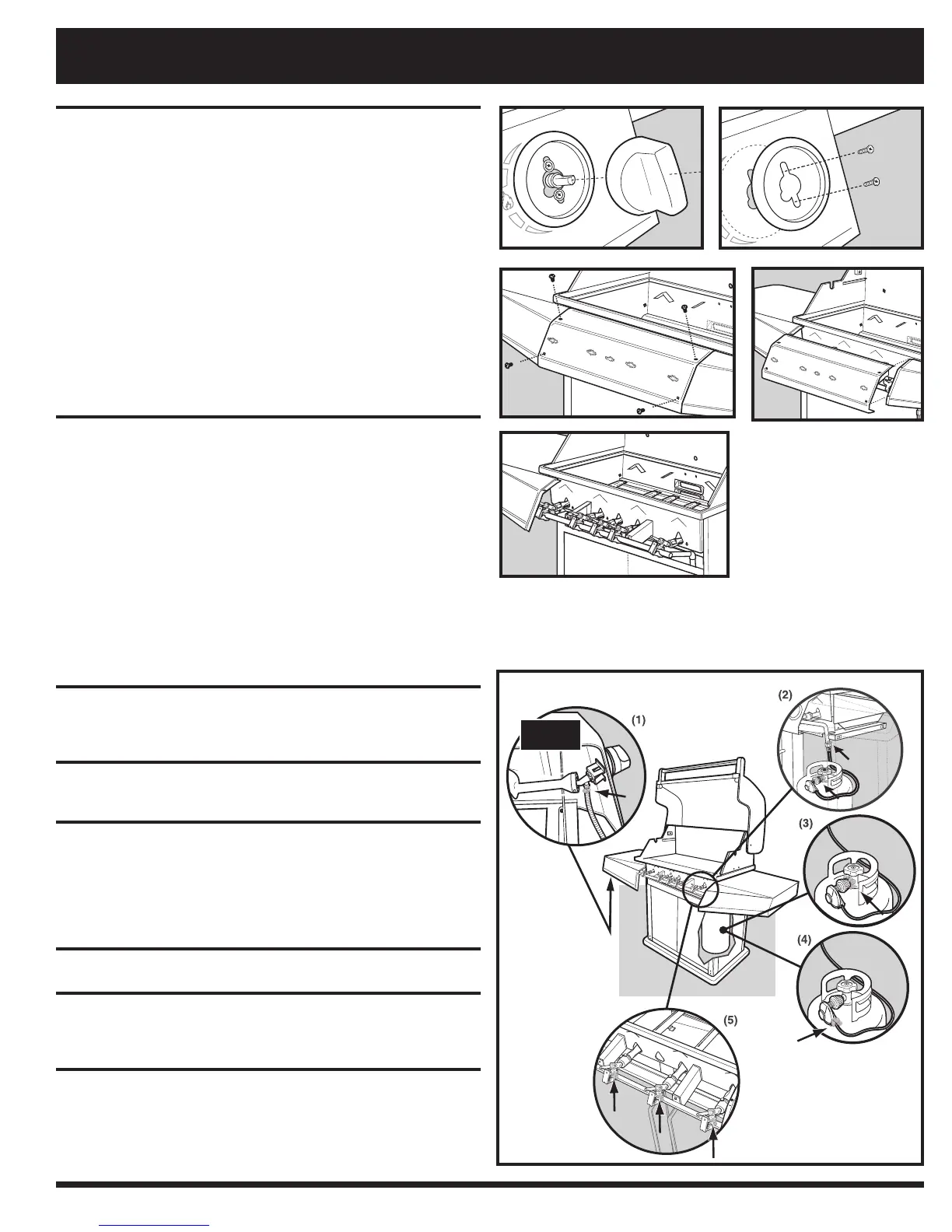 (1)

(2)

(3)

(4)

(5)