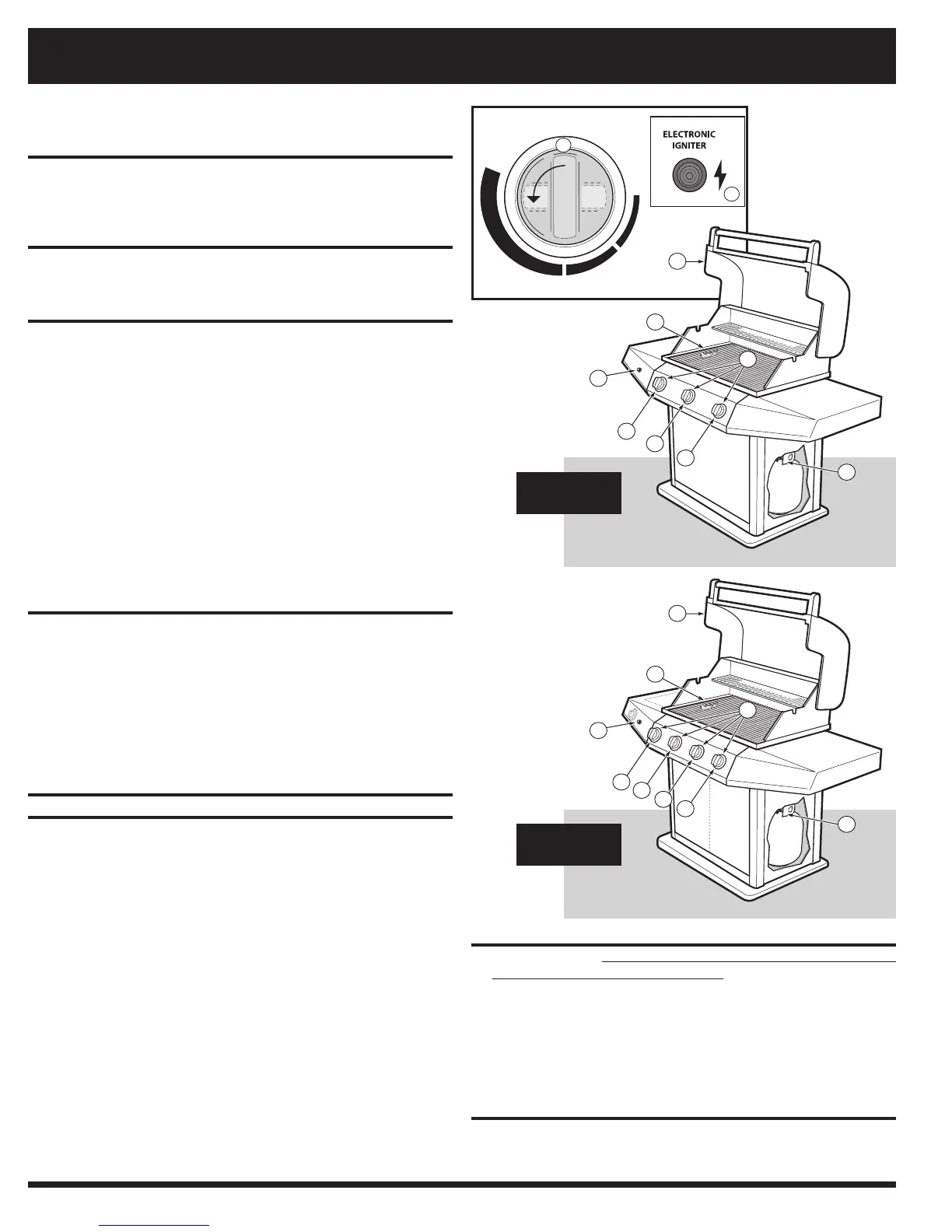 ELECTRONIC IGNITER