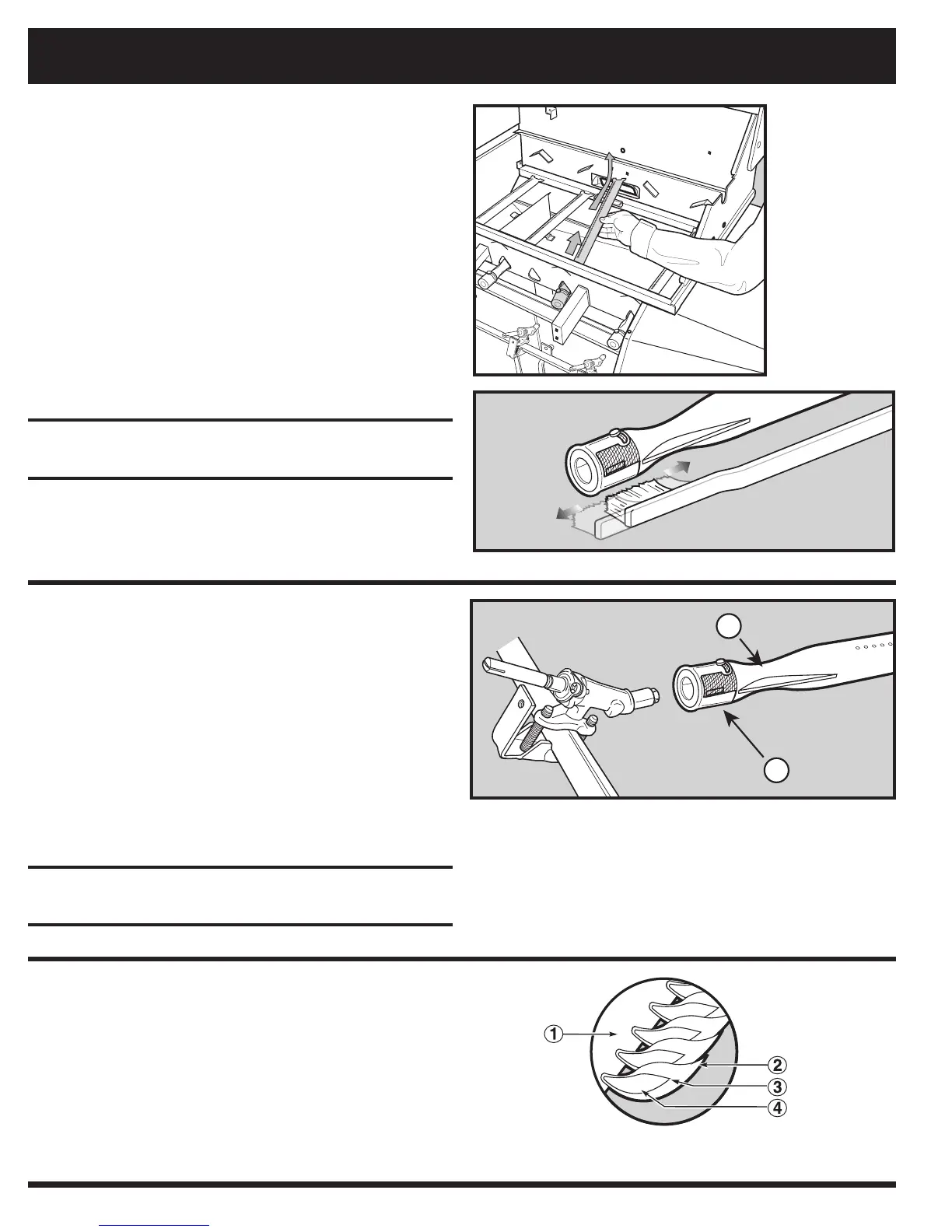 1

2
3
4