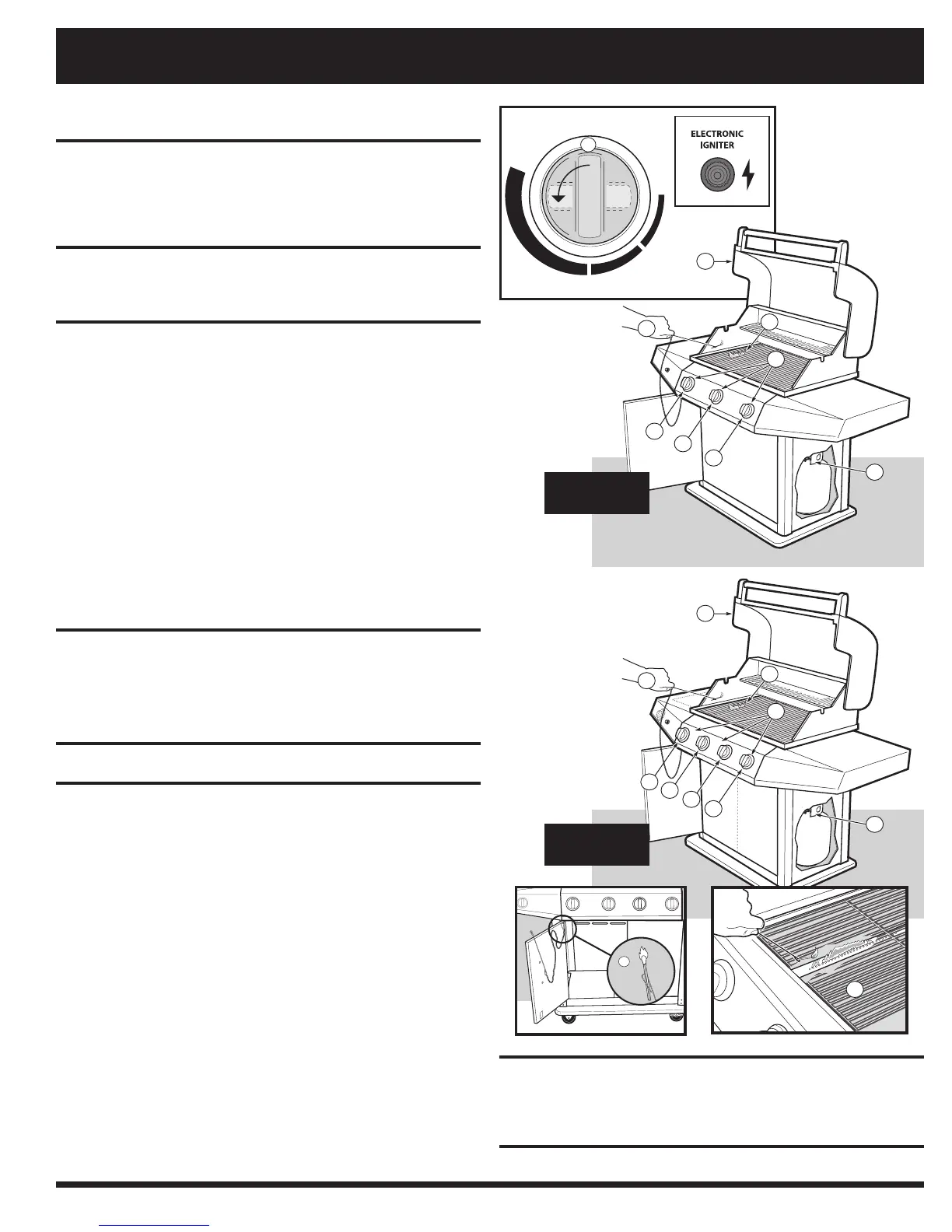 ELECTRONIC IGNITER