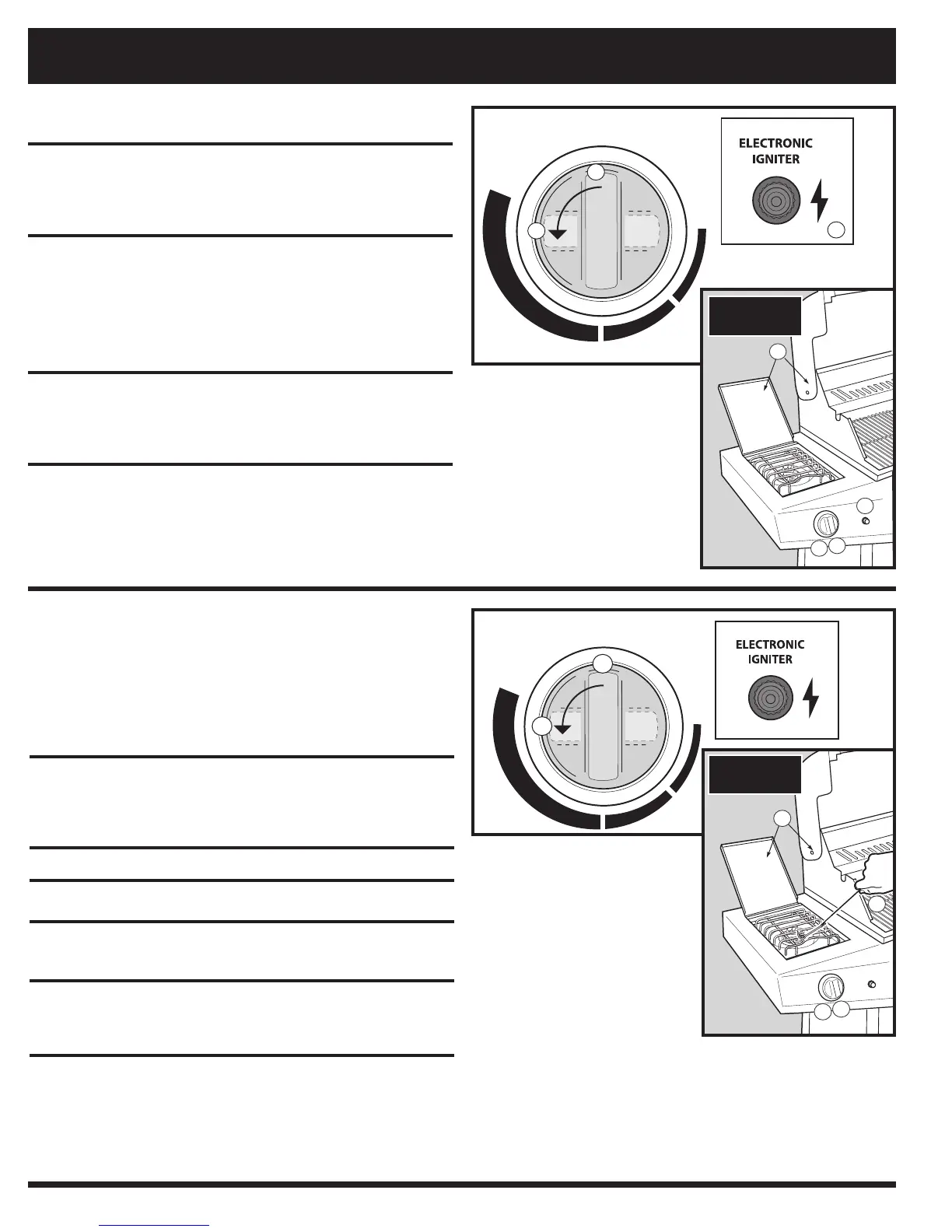 ELECTRONIC IGNITER

ELECTRONIC IGNITER