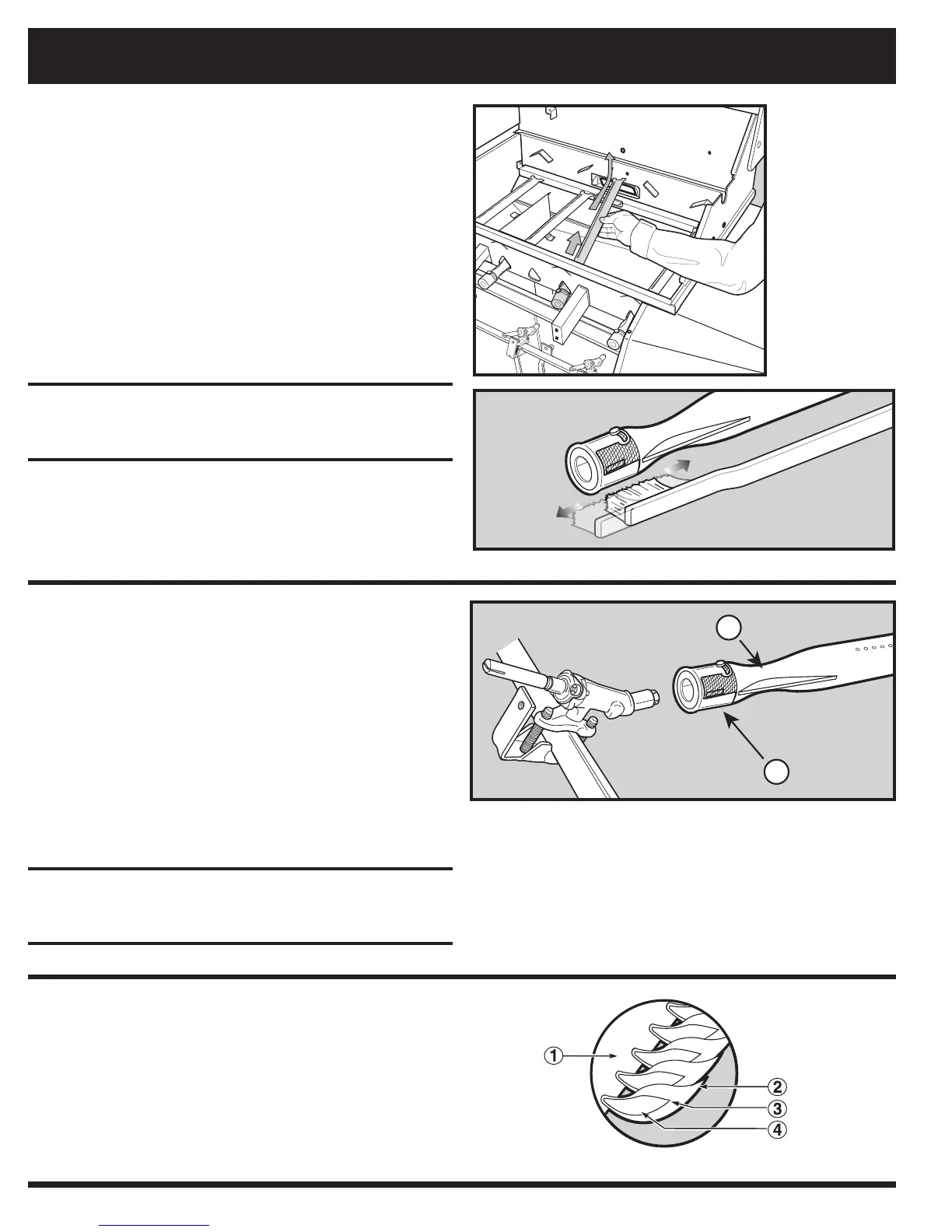 ①
②
③
④