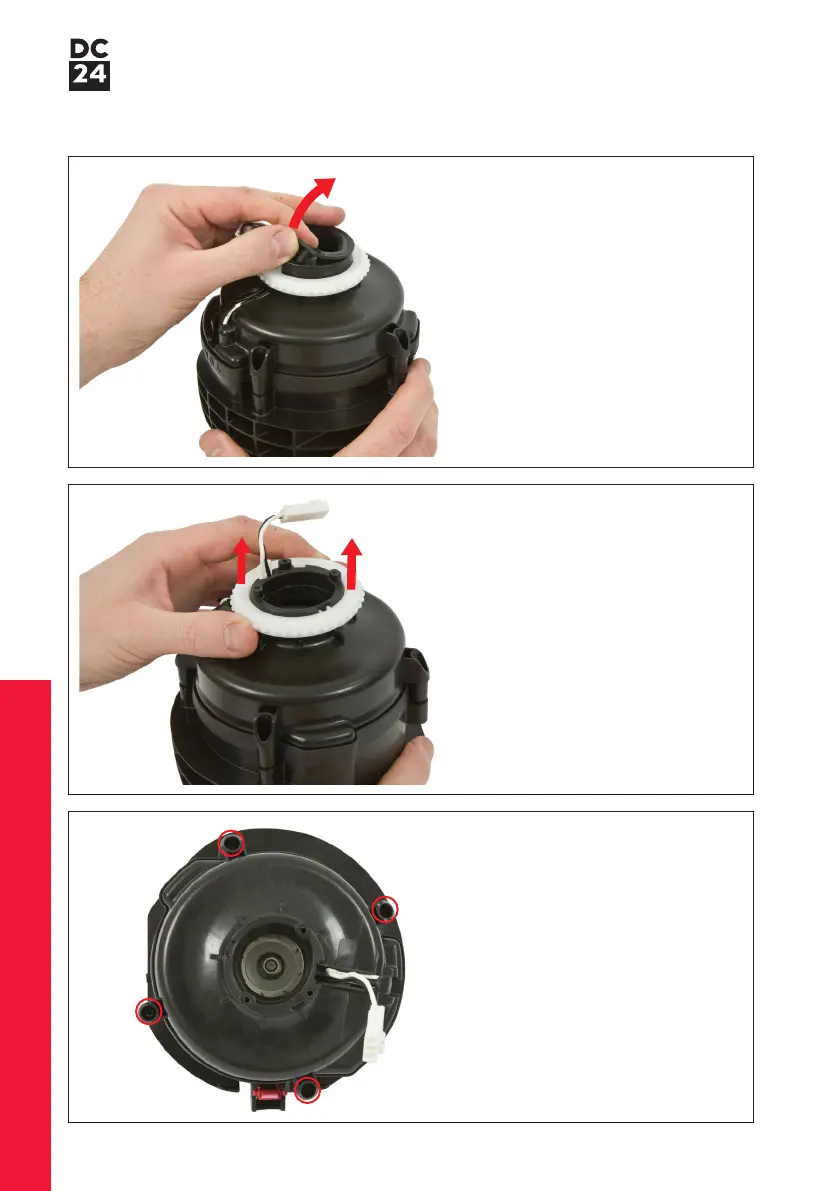 DC
24